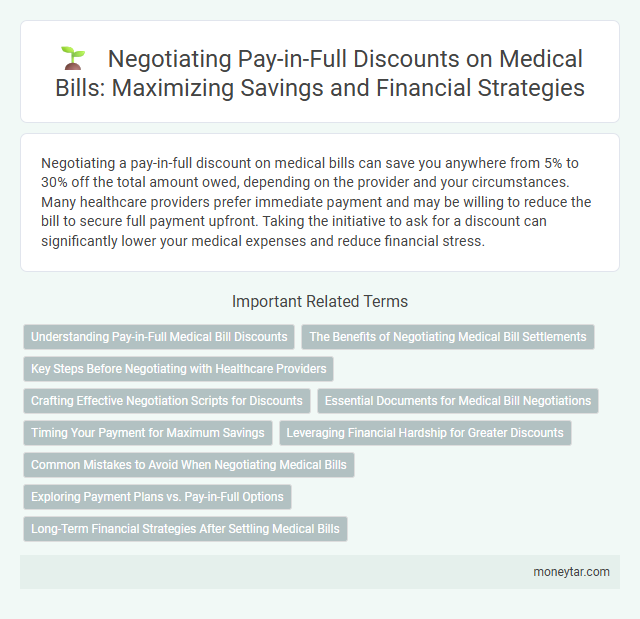 Negotiating Pay-in-Full Discounts on Medical Bills: Maximizing Savings and Financial Strategies

Negotiating a pay-in-full discount on medical bills can save you anywhere from 5% to 30% off the total amount owed, depending on the provider and your circumstances. Many healthcare providers prefer immediate payment and may be willing to reduce the bill to secure full payment upfront. Taking the initiative to ask for a discount can significantly lower your medical expenses and reduce financial stress.

Important Related Terms

Understanding Pay-in-Full Medical Bill Discounts

The Benefits of Negotiating Medical Bill Settlements

Key Steps Before Negotiating with Healthcare Providers

Crafting Effective Negotiation Scripts for Discounts

Essential Documents for Medical Bill Negotiations

Timing Your Payment for Maximum Savings

Leveraging Financial Hardship for Greater Discounts

Common Mistakes to Avoid When Negotiating Medical Bills

Exploring Payment Plans vs. Pay-in-Full Options

Long-Term Financial Strategies After Settling Medical Bills

moneytar.com