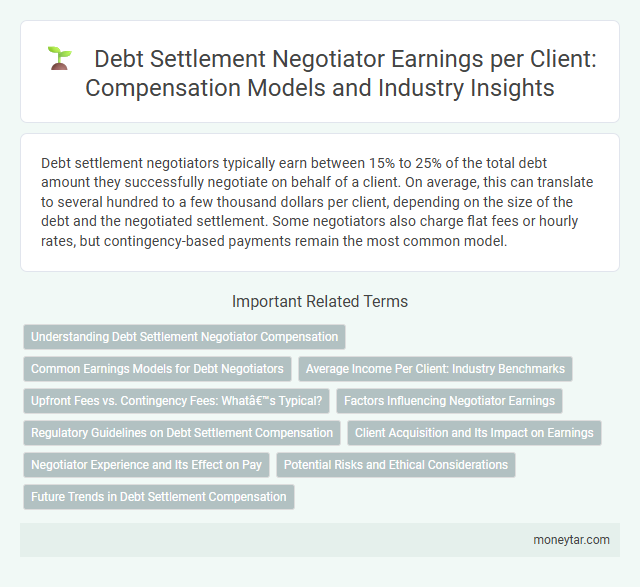 Debt Settlement Negotiator Earnings per Client: Compensation Models and Industry Insights

Debt settlement negotiators typically earn between 15% to 25% of the total debt amount they successfully negotiate on behalf of a client. On average, this can translate to several hundred to a few thousand dollars per client, depending on the size of the debt and the negotiated settlement. Some negotiators also charge flat fees or hourly rates, but contingency-based payments remain the most common model.

Important Related Terms

Understanding Debt Settlement Negotiator Compensation

Common Earnings Models for Debt Negotiators

Average Income Per Client: Industry Benchmarks

Upfront Fees vs. Contingency Fees: Whatâ€™s Typical?

Factors Influencing Negotiator Earnings

Regulatory Guidelines on Debt Settlement Compensation

Client Acquisition and Its Impact on Earnings

Negotiator Experience and Its Effect on Pay

Potential Risks and Ethical Considerations

Future Trends in Debt Settlement Compensation

moneytar.com