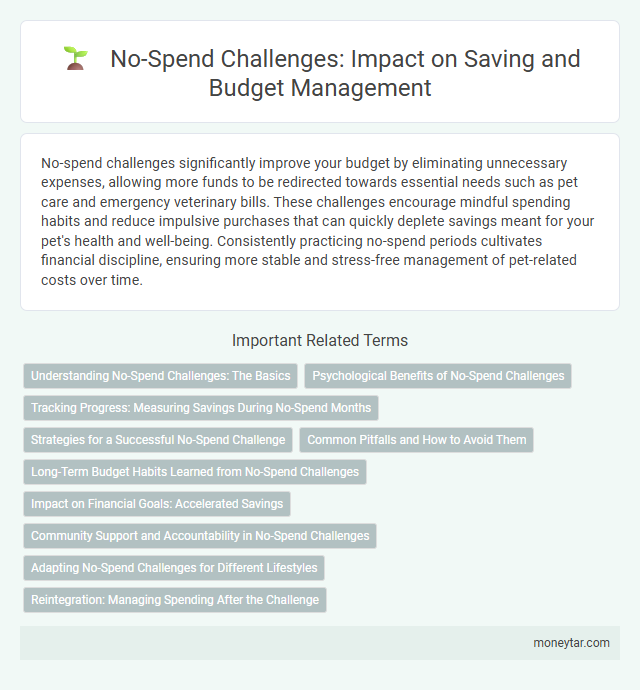 No-Spend Challenges: Impact on Saving and Budget Management

No-spend challenges significantly improve your budget by eliminating unnecessary expenses, allowing more funds to be redirected towards essential needs such as pet care and emergency veterinary bills. These challenges encourage mindful spending habits and reduce impulsive purchases that can quickly deplete savings meant for your pet's health and well-being. Consistently practicing no-spend periods cultivates financial discipline, ensuring more stable and stress-free management of pet-related costs over time.

Important Related Terms

Understanding No-Spend Challenges: The Basics

Psychological Benefits of No-Spend Challenges

Tracking Progress: Measuring Savings During No-Spend Months

Strategies for a Successful No-Spend Challenge

Common Pitfalls and How to Avoid Them

Long-Term Budget Habits Learned from No-Spend Challenges

Impact on Financial Goals: Accelerated Savings

Community Support and Accountability in No-Spend Challenges

Adapting No-Spend Challenges for Different Lifestyles

Reintegration: Managing Spending After the Challenge

moneytar.com