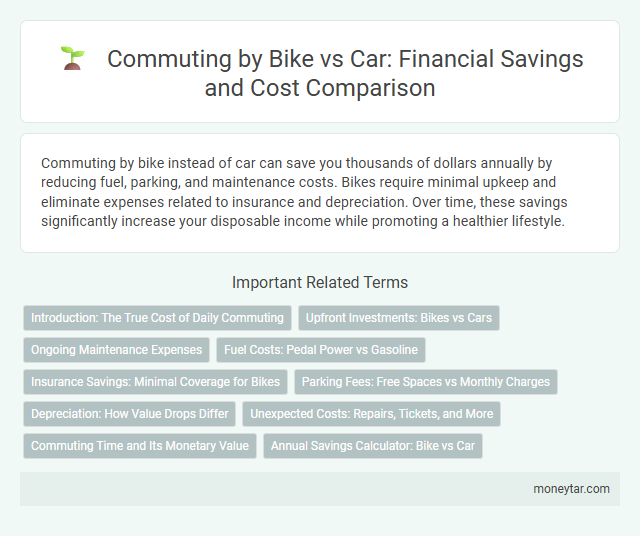 Commuting by Bike vs Car: Financial Savings and Cost Comparison

Commuting by bike instead of car can save you thousands of dollars annually by reducing fuel, parking, and maintenance costs. Bikes require minimal upkeep and eliminate expenses related to insurance and depreciation. Over time, these savings significantly increase your disposable income while promoting a healthier lifestyle.

Important Related Terms

Introduction: The True Cost of Daily Commuting

Upfront Investments: Bikes vs Cars

Ongoing Maintenance Expenses

Fuel Costs: Pedal Power vs Gasoline

Insurance Savings: Minimal Coverage for Bikes

Parking Fees: Free Spaces vs Monthly Charges

Depreciation: How Value Drops Differ

Unexpected Costs: Repairs, Tickets, and More

Commuting Time and Its Monetary Value

Annual Savings Calculator: Bike vs Car

moneytar.com