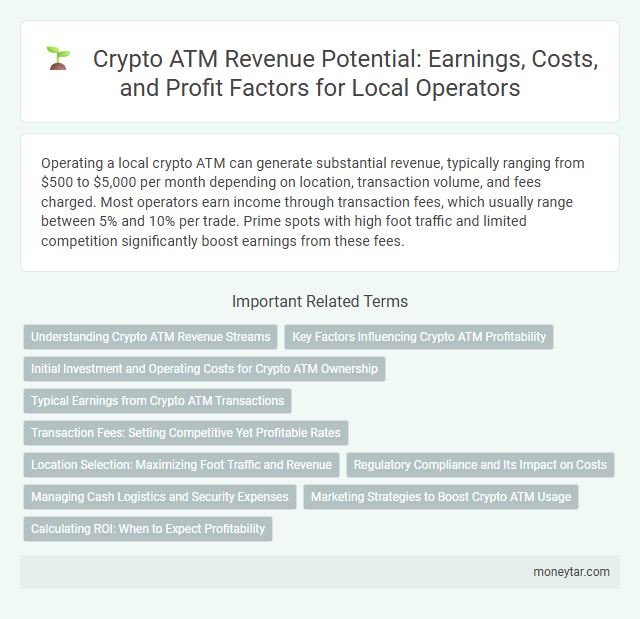 Crypto ATM Revenue Potential: Earnings, Costs, and Profit Factors for Local Operators

Operating a local crypto ATM can generate substantial revenue, typically ranging from \$500 to \$5,000 per month depending on location, transaction volume, and fees charged. Most operators earn income through transaction fees, which usually range between 5% and 10% per trade. Prime spots with high foot traffic and limited competition significantly boost earnings from these fees.

Important Related Terms

Understanding Crypto ATM Revenue Streams

Key Factors Influencing Crypto ATM Profitability

Initial Investment and Operating Costs for Crypto ATM Ownership

Typical Earnings from Crypto ATM Transactions

Transaction Fees: Setting Competitive Yet Profitable Rates

Location Selection: Maximizing Foot Traffic and Revenue

Regulatory Compliance and Its Impact on Costs

Managing Cash Logistics and Security Expenses

Marketing Strategies to Boost Crypto ATM Usage

Calculating ROI: When to Expect Profitability

moneytar.com