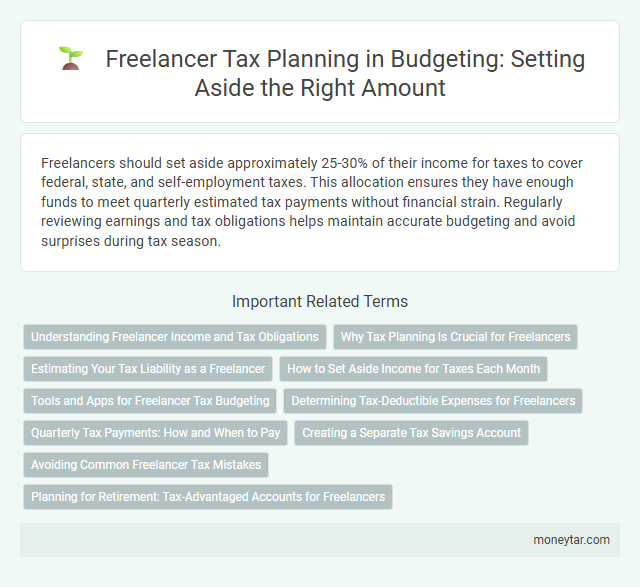 Freelancer Tax Planning in Budgeting: Setting Aside the Right Amount

Freelancers should set aside approximately 25-30% of their income for taxes to cover federal, state, and self-employment taxes. This allocation ensures they have enough funds to meet quarterly estimated tax payments without financial strain. Regularly reviewing earnings and tax obligations helps maintain accurate budgeting and avoid surprises during tax season.

Important Related Terms

Understanding Freelancer Income and Tax Obligations

Why Tax Planning Is Crucial for Freelancers

Estimating Your Tax Liability as a Freelancer

How to Set Aside Income for Taxes Each Month

Tools and Apps for Freelancer Tax Budgeting

Determining Tax-Deductible Expenses for Freelancers

Quarterly Tax Payments: How and When to Pay

Creating a Separate Tax Savings Account

Avoiding Common Freelancer Tax Mistakes

Planning for Retirement: Tax-Advantaged Accounts for Freelancers

moneytar.com