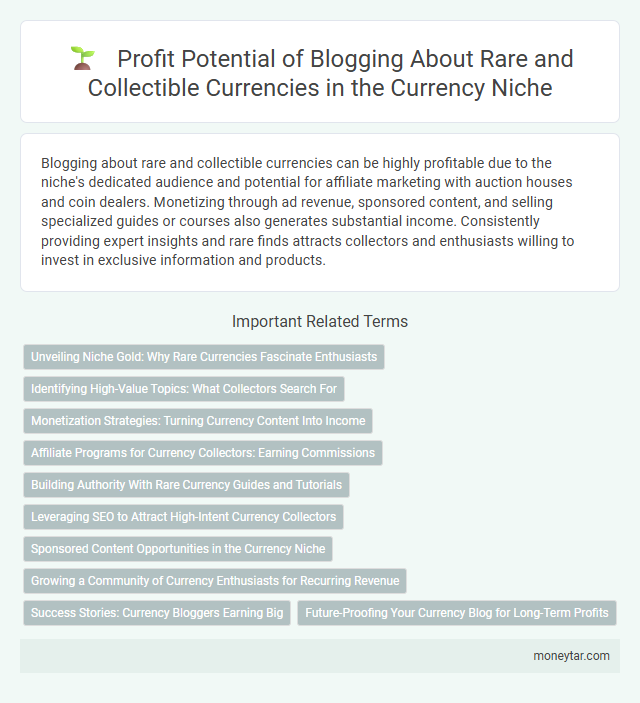 Profit Potential of Blogging About Rare and Collectible Currencies in the Currency Niche

Blogging about rare and collectible currencies can be highly profitable due to the niche's dedicated audience and potential for affiliate marketing with auction houses and coin dealers. Monetizing through ad revenue, sponsored content, and selling specialized guides or courses also generates substantial income. Consistently providing expert insights and rare finds attracts collectors and enthusiasts willing to invest in exclusive information and products.

Important Related Terms

Unveiling Niche Gold: Why Rare Currencies Fascinate Enthusiasts

Identifying High-Value Topics: What Collectors Search For

Monetization Strategies: Turning Currency Content Into Income

Affiliate Programs for Currency Collectors: Earning Commissions

Building Authority With Rare Currency Guides and Tutorials

Leveraging SEO to Attract High-Intent Currency Collectors

Sponsored Content Opportunities in the Currency Niche

Growing a Community of Currency Enthusiasts for Recurring Revenue

Success Stories: Currency Bloggers Earning Big

Future-Proofing Your Currency Blog for Long-Term Profits

moneytar.com