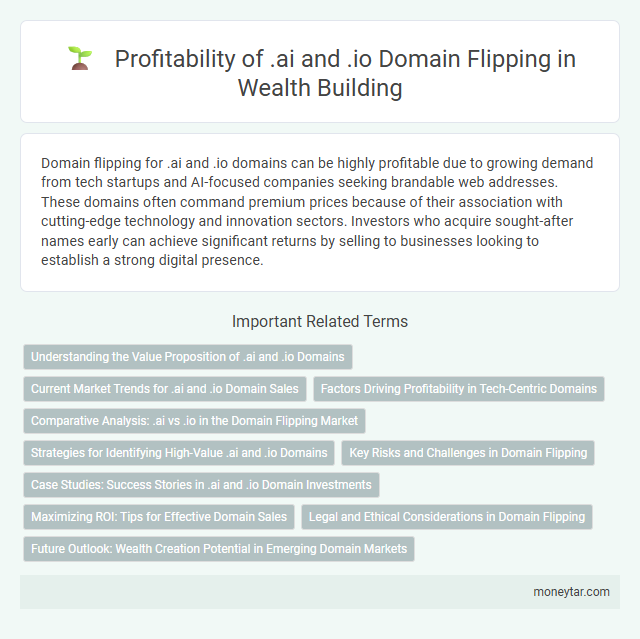 Profitability of .ai and .io Domain Flipping in Wealth Building

Domain flipping for .ai and .io domains can be highly profitable due to growing demand from tech startups and AI-focused companies seeking brandable web addresses. These domains often command premium prices because of their association with cutting-edge technology and innovation sectors. Investors who acquire sought-after names early can achieve significant returns by selling to businesses looking to establish a strong digital presence.

Important Related Terms

Understanding the Value Proposition of .ai and .io Domains

Current Market Trends for .ai and .io Domain Sales

Factors Driving Profitability in Tech-Centric Domains

Comparative Analysis: .ai vs .io in the Domain Flipping Market

Strategies for Identifying High-Value .ai and .io Domains

Key Risks and Challenges in Domain Flipping

Case Studies: Success Stories in .ai and .io Domain Investments

Maximizing ROI: Tips for Effective Domain Sales

Legal and Ethical Considerations in Domain Flipping

Future Outlook: Wealth Creation Potential in Emerging Domain Markets

moneytar.com