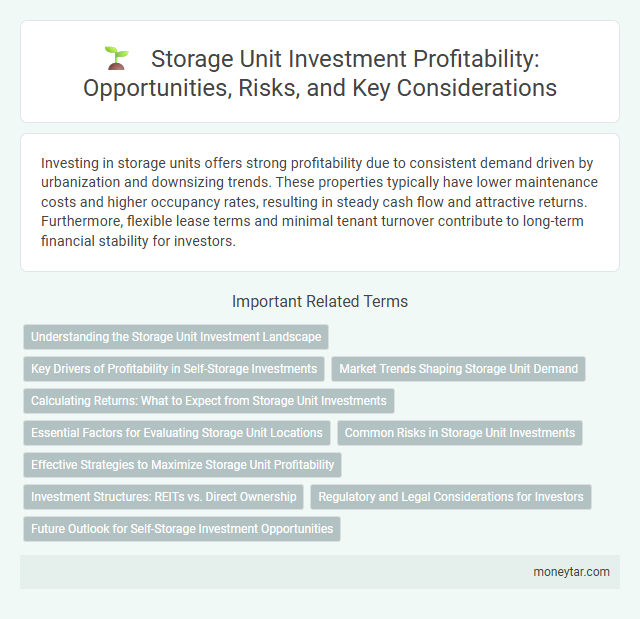 Storage Unit Investment Profitability: Opportunities, Risks, and Key Considerations

Investing in storage units offers strong profitability due to consistent demand driven by urbanization and downsizing trends. These properties typically have lower maintenance costs and higher occupancy rates, resulting in steady cash flow and attractive returns. Furthermore, flexible lease terms and minimal tenant turnover contribute to long-term financial stability for investors.

Important Related Terms

Understanding the Storage Unit Investment Landscape

Key Drivers of Profitability in Self-Storage Investments

Market Trends Shaping Storage Unit Demand

Calculating Returns: What to Expect from Storage Unit Investments

Essential Factors for Evaluating Storage Unit Locations

Common Risks in Storage Unit Investments

Effective Strategies to Maximize Storage Unit Profitability

Investment Structures: REITs vs. Direct Ownership

Regulatory and Legal Considerations for Investors

Future Outlook for Self-Storage Investment Opportunities

moneytar.com