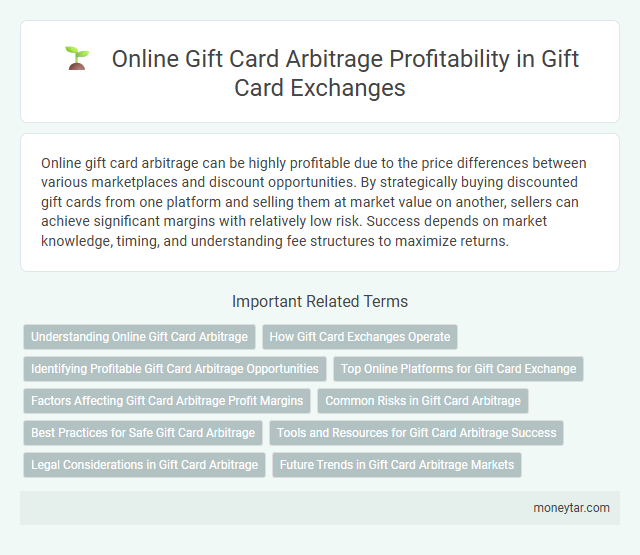 Online Gift Card Arbitrage Profitability in Gift Card Exchanges

Online gift card arbitrage can be highly profitable due to the price differences between various marketplaces and discount opportunities. By strategically buying discounted gift cards from one platform and selling them at market value on another, sellers can achieve significant margins with relatively low risk. Success depends on market knowledge, timing, and understanding fee structures to maximize returns.

Important Related Terms

Understanding Online Gift Card Arbitrage

How Gift Card Exchanges Operate

Identifying Profitable Gift Card Arbitrage Opportunities

Top Online Platforms for Gift Card Exchange

Factors Affecting Gift Card Arbitrage Profit Margins

Common Risks in Gift Card Arbitrage

Best Practices for Safe Gift Card Arbitrage

Tools and Resources for Gift Card Arbitrage Success

Legal Considerations in Gift Card Arbitrage

Future Trends in Gift Card Arbitrage Markets

moneytar.com