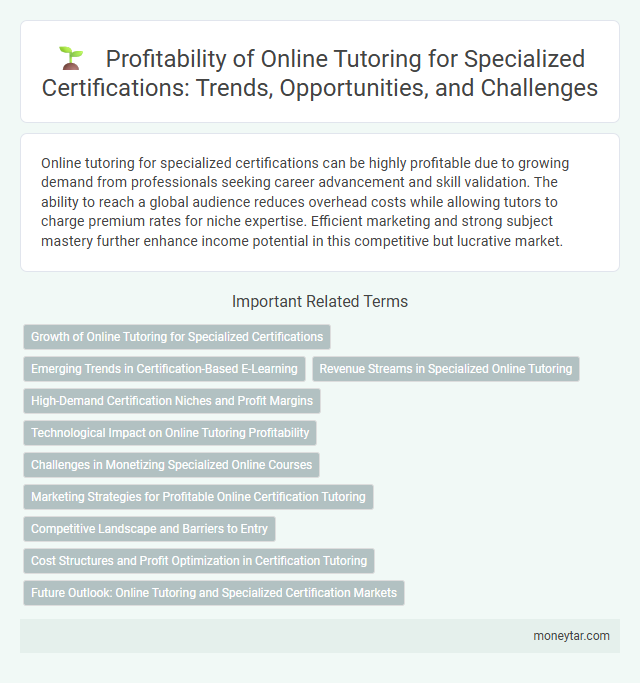 Profitability of Online Tutoring for Specialized Certifications: Trends, Opportunities, and Challenges

Online tutoring for specialized certifications can be highly profitable due to growing demand from professionals seeking career advancement and skill validation. The ability to reach a global audience reduces overhead costs while allowing tutors to charge premium rates for niche expertise. Efficient marketing and strong subject mastery further enhance income potential in this competitive but lucrative market.

Important Related Terms

Growth of Online Tutoring for Specialized Certifications

Emerging Trends in Certification-Based E-Learning

Revenue Streams in Specialized Online Tutoring

High-Demand Certification Niches and Profit Margins

Technological Impact on Online Tutoring Profitability

Challenges in Monetizing Specialized Online Courses

Marketing Strategies for Profitable Online Certification Tutoring

Competitive Landscape and Barriers to Entry

Cost Structures and Profit Optimization in Certification Tutoring

Future Outlook: Online Tutoring and Specialized Certification Markets

moneytar.com