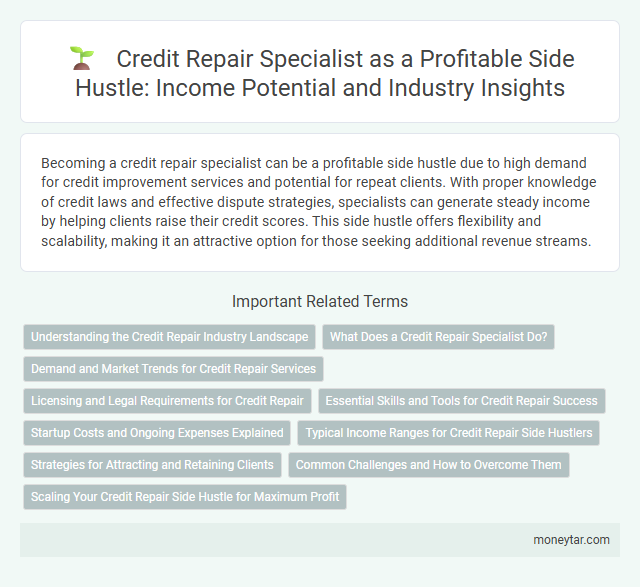 Credit Repair Specialist as a Profitable Side Hustle: Income Potential and Industry Insights

Becoming a credit repair specialist can be a profitable side hustle due to high demand for credit improvement services and potential for repeat clients. With proper knowledge of credit laws and effective dispute strategies, specialists can generate steady income by helping clients raise their credit scores. This side hustle offers flexibility and scalability, making it an attractive option for those seeking additional revenue streams.

Important Related Terms

Understanding the Credit Repair Industry Landscape

What Does a Credit Repair Specialist Do?

Demand and Market Trends for Credit Repair Services

Licensing and Legal Requirements for Credit Repair

Essential Skills and Tools for Credit Repair Success

Startup Costs and Ongoing Expenses Explained

Typical Income Ranges for Credit Repair Side Hustlers

Strategies for Attracting and Retaining Clients

Common Challenges and How to Overcome Them

Scaling Your Credit Repair Side Hustle for Maximum Profit

moneytar.com