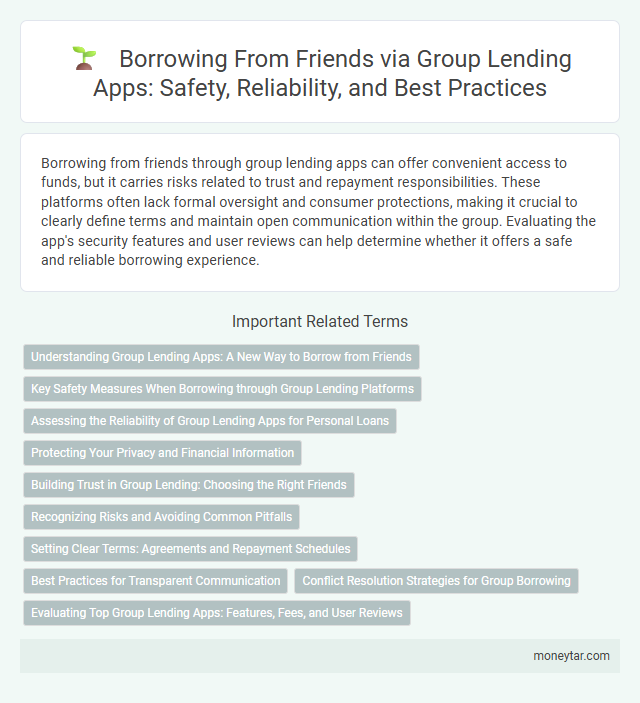 Borrowing From Friends via Group Lending Apps: Safety, Reliability, and Best Practices

Borrowing from friends through group lending apps can offer convenient access to funds, but it carries risks related to trust and repayment responsibilities. These platforms often lack formal oversight and consumer protections, making it crucial to clearly define terms and maintain open communication within the group. Evaluating the app's security features and user reviews can help determine whether it offers a safe and reliable borrowing experience.

Important Related Terms

Understanding Group Lending Apps: A New Way to Borrow from Friends

Key Safety Measures When Borrowing through Group Lending Platforms

Assessing the Reliability of Group Lending Apps for Personal Loans

Protecting Your Privacy and Financial Information

Building Trust in Group Lending: Choosing the Right Friends

Recognizing Risks and Avoiding Common Pitfalls

Setting Clear Terms: Agreements and Repayment Schedules

Best Practices for Transparent Communication

Conflict Resolution Strategies for Group Borrowing

Evaluating Top Group Lending Apps: Features, Fees, and User Reviews

moneytar.com