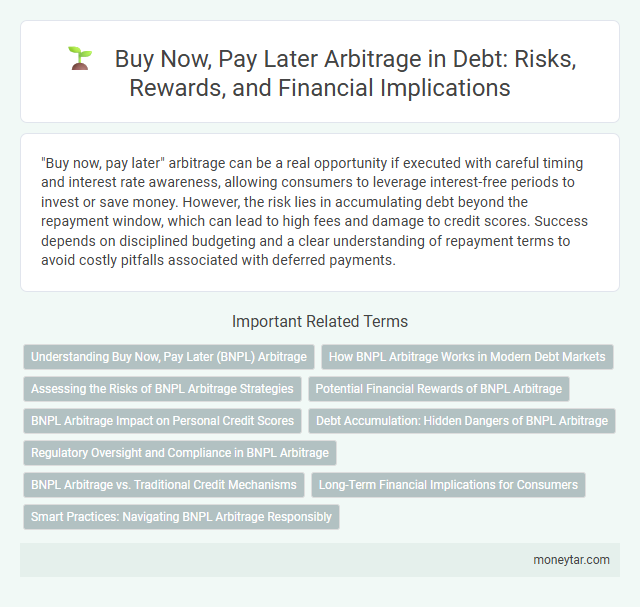 Buy Now, Pay Later Arbitrage in Debt: Risks, Rewards, and Financial Implications

"Buy now, pay later" arbitrage can be a real opportunity if executed with careful timing and interest rate awareness, allowing consumers to leverage interest-free periods to invest or save money. However, the risk lies in accumulating debt beyond the repayment window, which can lead to high fees and damage to credit scores. Success depends on disciplined budgeting and a clear understanding of repayment terms to avoid costly pitfalls associated with deferred payments.

Important Related Terms

Understanding Buy Now, Pay Later (BNPL) Arbitrage

How BNPL Arbitrage Works in Modern Debt Markets

Assessing the Risks of BNPL Arbitrage Strategies

Potential Financial Rewards of BNPL Arbitrage

BNPL Arbitrage Impact on Personal Credit Scores

Debt Accumulation: Hidden Dangers of BNPL Arbitrage

Regulatory Oversight and Compliance in BNPL Arbitrage

BNPL Arbitrage vs. Traditional Credit Mechanisms

Long-Term Financial Implications for Consumers

Smart Practices: Navigating BNPL Arbitrage Responsibly

moneytar.com