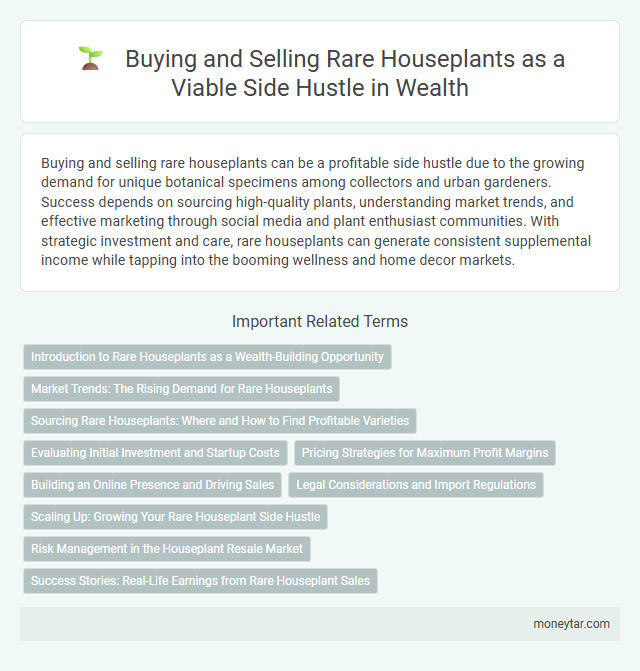 Buying and Selling Rare Houseplants as a Viable Side Hustle in Wealth

Buying and selling rare houseplants can be a profitable side hustle due to the growing demand for unique botanical specimens among collectors and urban gardeners. Success depends on sourcing high-quality plants, understanding market trends, and effective marketing through social media and plant enthusiast communities. With strategic investment and care, rare houseplants can generate consistent supplemental income while tapping into the booming wellness and home decor markets.

Important Related Terms

Introduction to Rare Houseplants as a Wealth-Building Opportunity

Market Trends: The Rising Demand for Rare Houseplants

Sourcing Rare Houseplants: Where and How to Find Profitable Varieties

Evaluating Initial Investment and Startup Costs

Pricing Strategies for Maximum Profit Margins

Building an Online Presence and Driving Sales

Legal Considerations and Import Regulations

Scaling Up: Growing Your Rare Houseplant Side Hustle

Risk Management in the Houseplant Resale Market

Success Stories: Real-Life Earnings from Rare Houseplant Sales

moneytar.com