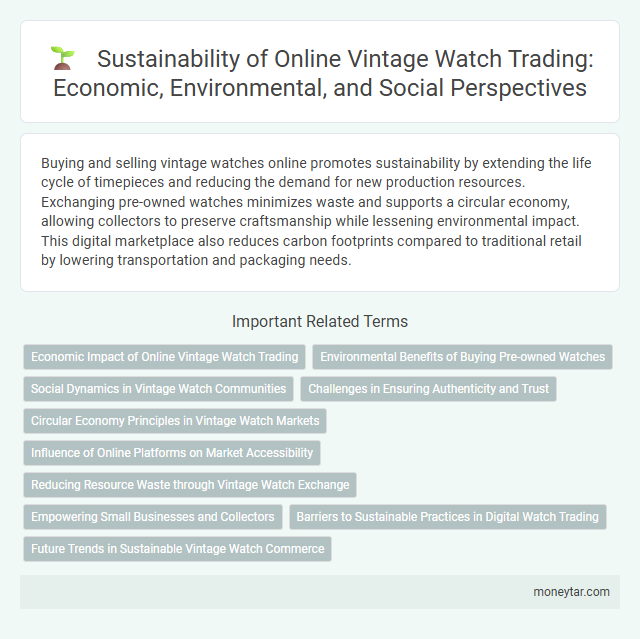 Sustainability of Online Vintage Watch Trading: Economic, Environmental, and Social Perspectives

Buying and selling vintage watches online promotes sustainability by extending the life cycle of timepieces and reducing the demand for new production resources. Exchanging pre-owned watches minimizes waste and supports a circular economy, allowing collectors to preserve craftsmanship while lessening environmental impact. This digital marketplace also reduces carbon footprints compared to traditional retail by lowering transportation and packaging needs.

Important Related Terms

Economic Impact of Online Vintage Watch Trading

Environmental Benefits of Buying Pre-owned Watches

Social Dynamics in Vintage Watch Communities

Challenges in Ensuring Authenticity and Trust

Circular Economy Principles in Vintage Watch Markets

Influence of Online Platforms on Market Accessibility

Reducing Resource Waste through Vintage Watch Exchange

Empowering Small Businesses and Collectors

Barriers to Sustainable Practices in Digital Watch Trading

Future Trends in Sustainable Vintage Watch Commerce

moneytar.com