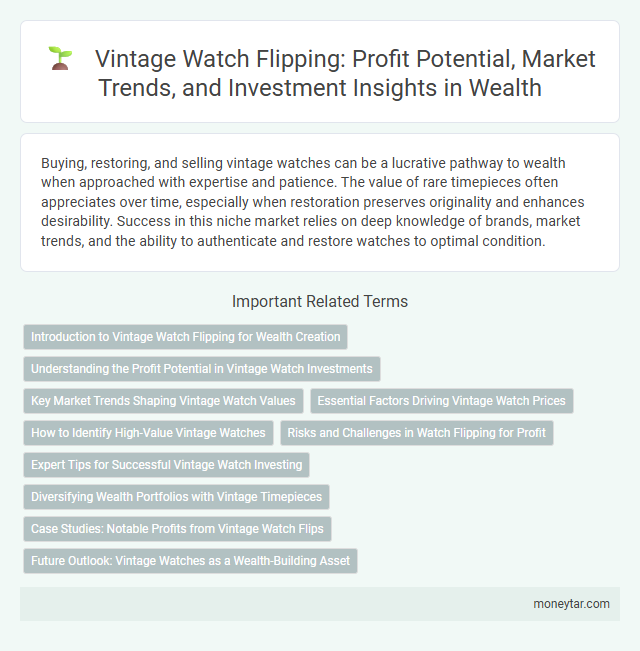 Vintage Watch Flipping: Profit Potential, Market Trends, and Investment Insights in Wealth

Buying, restoring, and selling vintage watches can be a lucrative pathway to wealth when approached with expertise and patience. The value of rare timepieces often appreciates over time, especially when restoration preserves originality and enhances desirability. Success in this niche market relies on deep knowledge of brands, market trends, and the ability to authenticate and restore watches to optimal condition.

Important Related Terms

Introduction to Vintage Watch Flipping for Wealth Creation

Understanding the Profit Potential in Vintage Watch Investments

Key Market Trends Shaping Vintage Watch Values

Essential Factors Driving Vintage Watch Prices

How to Identify High-Value Vintage Watches

Risks and Challenges in Watch Flipping for Profit

Expert Tips for Successful Vintage Watch Investing

Diversifying Wealth Portfolios with Vintage Timepieces

Case Studies: Notable Profits from Vintage Watch Flips

Future Outlook: Vintage Watches as a Wealth-Building Asset

moneytar.com