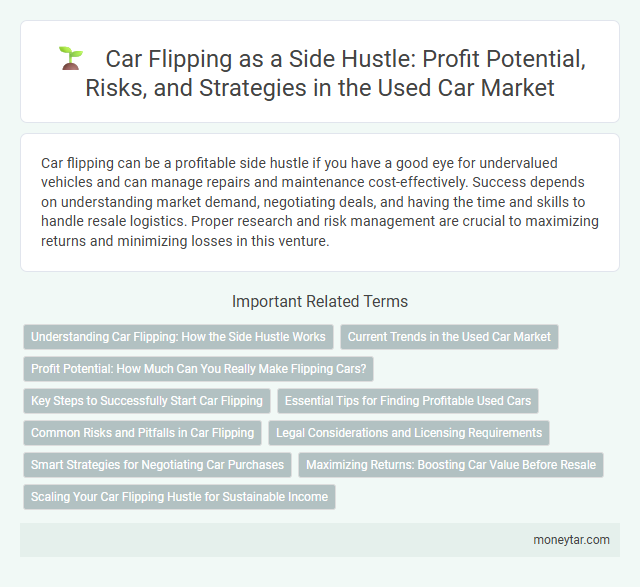 Car Flipping as a Side Hustle: Profit Potential, Risks, and Strategies in the Used Car Market

Car flipping can be a profitable side hustle if you have a good eye for undervalued vehicles and can manage repairs and maintenance cost-effectively. Success depends on understanding market demand, negotiating deals, and having the time and skills to handle resale logistics. Proper research and risk management are crucial to maximizing returns and minimizing losses in this venture.

Important Related Terms

Understanding Car Flipping: How the Side Hustle Works

Current Trends in the Used Car Market

Profit Potential: How Much Can You Really Make Flipping Cars?

Key Steps to Successfully Start Car Flipping

Essential Tips for Finding Profitable Used Cars

Common Risks and Pitfalls in Car Flipping

Legal Considerations and Licensing Requirements

Smart Strategies for Negotiating Car Purchases

Maximizing Returns: Boosting Car Value Before Resale

Scaling Your Car Flipping Hustle for Sustainable Income

moneytar.com