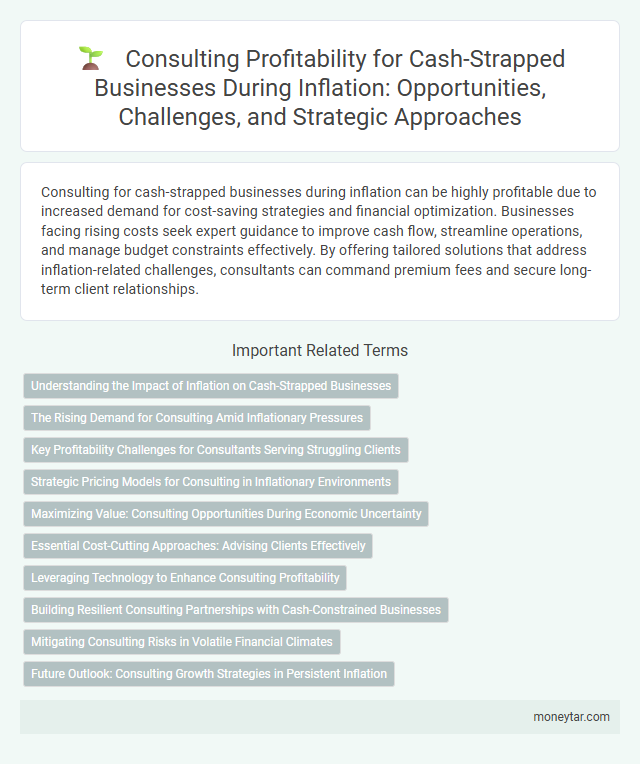 Consulting Profitability for Cash-Strapped Businesses During Inflation: Opportunities, Challenges, and Strategic Approaches

Consulting for cash-strapped businesses during inflation can be highly profitable due to increased demand for cost-saving strategies and financial optimization. Businesses facing rising costs seek expert guidance to improve cash flow, streamline operations, and manage budget constraints effectively. By offering tailored solutions that address inflation-related challenges, consultants can command premium fees and secure long-term client relationships.

Important Related Terms

Understanding the Impact of Inflation on Cash-Strapped Businesses

The Rising Demand for Consulting Amid Inflationary Pressures

Key Profitability Challenges for Consultants Serving Struggling Clients

Strategic Pricing Models for Consulting in Inflationary Environments

Maximizing Value: Consulting Opportunities During Economic Uncertainty

Essential Cost-Cutting Approaches: Advising Clients Effectively

Leveraging Technology to Enhance Consulting Profitability

Building Resilient Consulting Partnerships with Cash-Constrained Businesses

Mitigating Consulting Risks in Volatile Financial Climates

Future Outlook: Consulting Growth Strategies in Persistent Inflation

moneytar.com