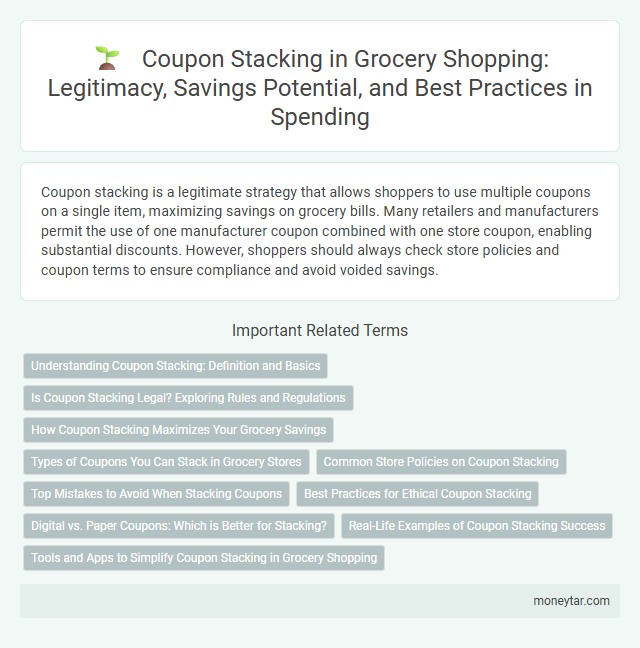 Coupon Stacking in Grocery Shopping: Legitimacy, Savings Potential, and Best Practices in Spending

Coupon stacking is a legitimate strategy that allows shoppers to use multiple coupons on a single item, maximizing savings on grocery bills. Many retailers and manufacturers permit the use of one manufacturer coupon combined with one store coupon, enabling substantial discounts. However, shoppers should always check store policies and coupon terms to ensure compliance and avoid voided savings.

Important Related Terms

Understanding Coupon Stacking: Definition and Basics

Is Coupon Stacking Legal? Exploring Rules and Regulations

How Coupon Stacking Maximizes Your Grocery Savings

Types of Coupons You Can Stack in Grocery Stores

Common Store Policies on Coupon Stacking

Top Mistakes to Avoid When Stacking Coupons

Best Practices for Ethical Coupon Stacking

Digital vs. Paper Coupons: Which is Better for Stacking?

Real-Life Examples of Coupon Stacking Success

Tools and Apps to Simplify Coupon Stacking in Grocery Shopping

moneytar.com