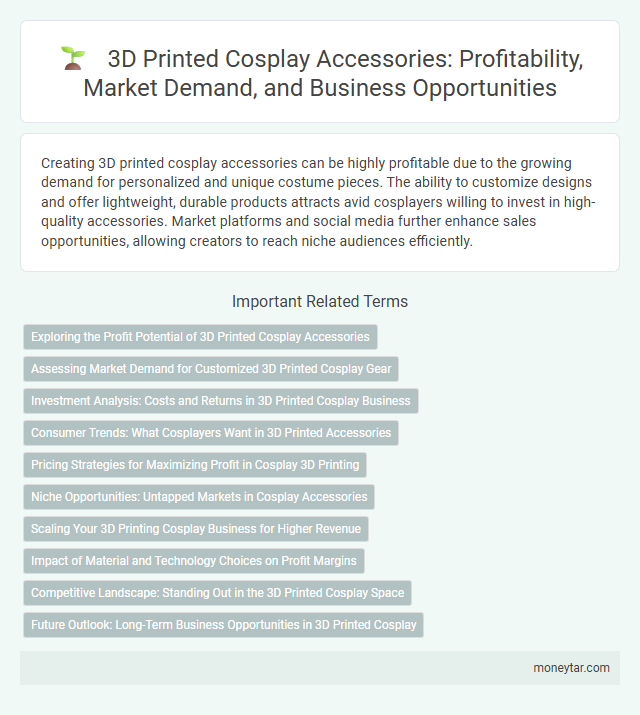 3D Printed Cosplay Accessories: Profitability, Market Demand, and Business Opportunities

Creating 3D printed cosplay accessories can be highly profitable due to the growing demand for personalized and unique costume pieces. The ability to customize designs and offer lightweight, durable products attracts avid cosplayers willing to invest in high-quality accessories. Market platforms and social media further enhance sales opportunities, allowing creators to reach niche audiences efficiently.

Important Related Terms

Exploring the Profit Potential of 3D Printed Cosplay Accessories

Assessing Market Demand for Customized 3D Printed Cosplay Gear

Investment Analysis: Costs and Returns in 3D Printed Cosplay Business

Consumer Trends: What Cosplayers Want in 3D Printed Accessories

Pricing Strategies for Maximizing Profit in Cosplay 3D Printing

Niche Opportunities: Untapped Markets in Cosplay Accessories

Scaling Your 3D Printing Cosplay Business for Higher Revenue

Impact of Material and Technology Choices on Profit Margins

Competitive Landscape: Standing Out in the 3D Printed Cosplay Space

Future Outlook: Long-Term Business Opportunities in 3D Printed Cosplay

moneytar.com