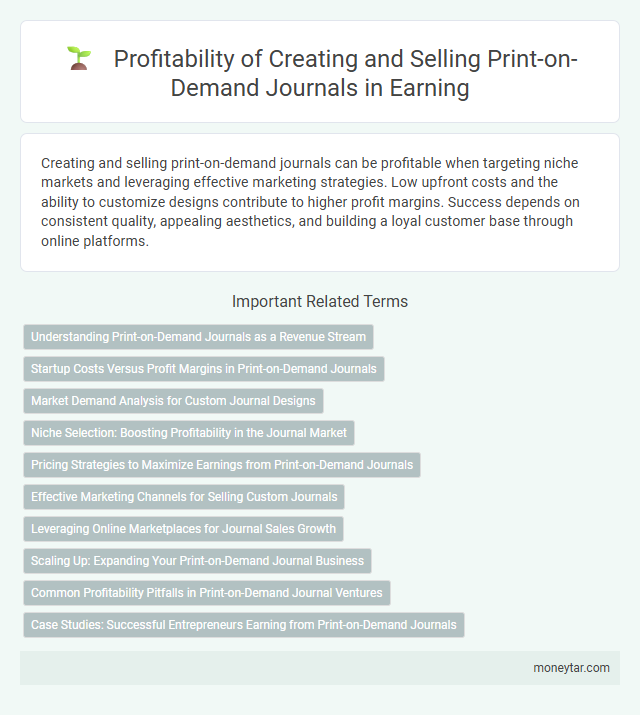 Profitability of Creating and Selling Print-on-Demand Journals in Earning

Creating and selling print-on-demand journals can be profitable when targeting niche markets and leveraging effective marketing strategies. Low upfront costs and the ability to customize designs contribute to higher profit margins. Success depends on consistent quality, appealing aesthetics, and building a loyal customer base through online platforms.

Important Related Terms

Understanding Print-on-Demand Journals as a Revenue Stream

Startup Costs Versus Profit Margins in Print-on-Demand Journals

Market Demand Analysis for Custom Journal Designs

Niche Selection: Boosting Profitability in the Journal Market

Pricing Strategies to Maximize Earnings from Print-on-Demand Journals

Effective Marketing Channels for Selling Custom Journals

Leveraging Online Marketplaces for Journal Sales Growth

Scaling Up: Expanding Your Print-on-Demand Journal Business

Common Profitability Pitfalls in Print-on-Demand Journal Ventures

Case Studies: Successful Entrepreneurs Earning from Print-on-Demand Journals

moneytar.com