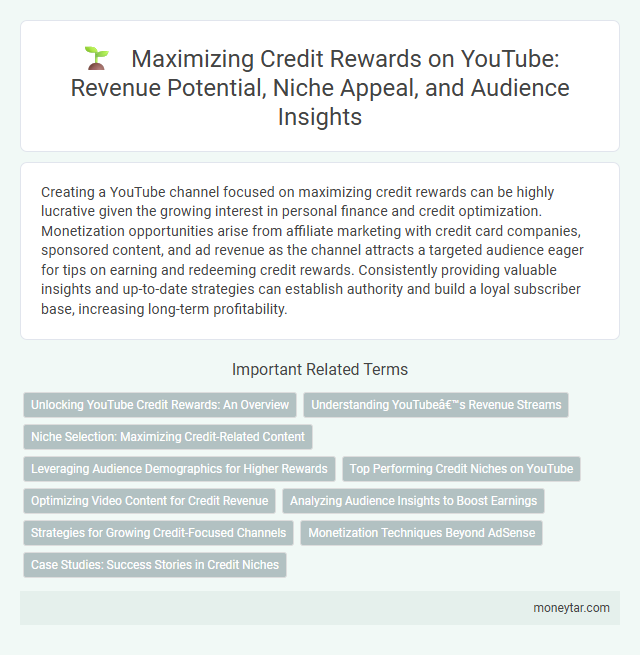 Maximizing Credit Rewards on YouTube: Revenue Potential, Niche Appeal, and Audience Insights

Creating a YouTube channel focused on maximizing credit rewards can be highly lucrative given the growing interest in personal finance and credit optimization. Monetization opportunities arise from affiliate marketing with credit card companies, sponsored content, and ad revenue as the channel attracts a targeted audience eager for tips on earning and redeeming credit rewards. Consistently providing valuable insights and up-to-date strategies can establish authority and build a loyal subscriber base, increasing long-term profitability.

Important Related Terms

Unlocking YouTube Credit Rewards: An Overview

Understanding YouTubeâ€™s Revenue Streams

Niche Selection: Maximizing Credit-Related Content

Leveraging Audience Demographics for Higher Rewards

Top Performing Credit Niches on YouTube

Optimizing Video Content for Credit Revenue

Analyzing Audience Insights to Boost Earnings

Strategies for Growing Credit-Focused Channels

Monetization Techniques Beyond AdSense

Case Studies: Success Stories in Credit Niches

moneytar.com