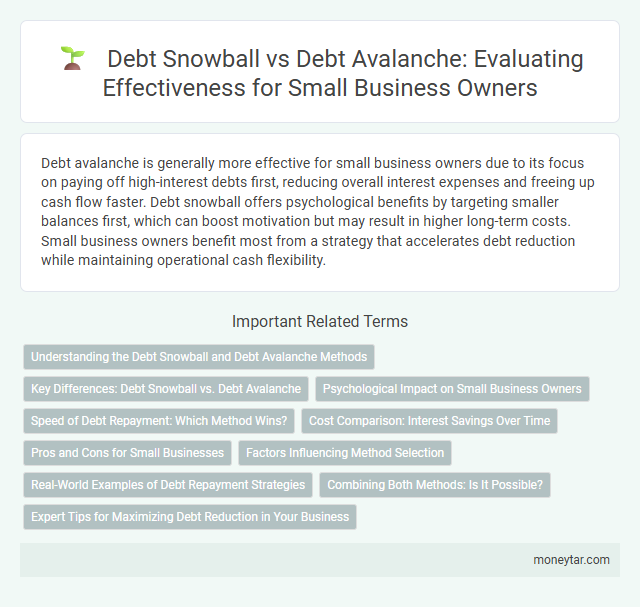 Debt Snowball vs Debt Avalanche: Evaluating Effectiveness for Small Business Owners

Debt avalanche is generally more effective for small business owners due to its focus on paying off high-interest debts first, reducing overall interest expenses and freeing up cash flow faster. Debt snowball offers psychological benefits by targeting smaller balances first, which can boost motivation but may result in higher long-term costs. Small business owners benefit most from a strategy that accelerates debt reduction while maintaining operational cash flexibility.

Important Related Terms

Understanding the Debt Snowball and Debt Avalanche Methods

Key Differences: Debt Snowball vs. Debt Avalanche

Psychological Impact on Small Business Owners

Speed of Debt Repayment: Which Method Wins?

Cost Comparison: Interest Savings Over Time

Pros and Cons for Small Businesses

Factors Influencing Method Selection

Real-World Examples of Debt Repayment Strategies

Combining Both Methods: Is It Possible?

Expert Tips for Maximizing Debt Reduction in Your Business

moneytar.com