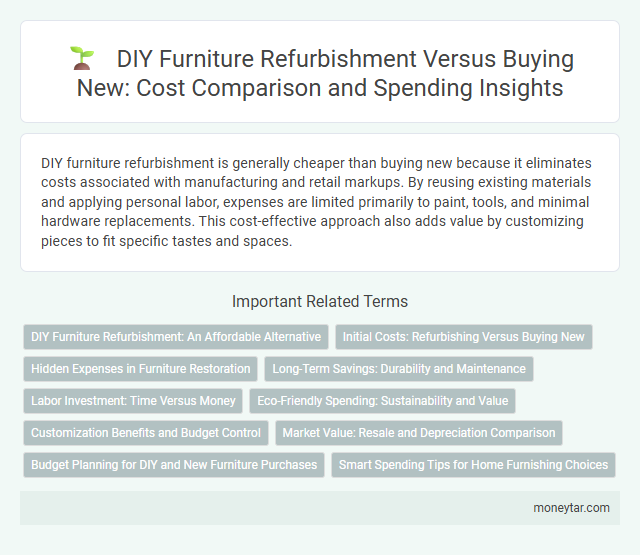 DIY Furniture Refurbishment Versus Buying New: Cost Comparison and Spending Insights

DIY furniture refurbishment is generally cheaper than buying new because it eliminates costs associated with manufacturing and retail markups. By reusing existing materials and applying personal labor, expenses are limited primarily to paint, tools, and minimal hardware replacements. This cost-effective approach also adds value by customizing pieces to fit specific tastes and spaces.

Important Related Terms

DIY Furniture Refurbishment: An Affordable Alternative

Initial Costs: Refurbishing Versus Buying New

Hidden Expenses in Furniture Restoration

Long-Term Savings: Durability and Maintenance

Labor Investment: Time Versus Money

Eco-Friendly Spending: Sustainability and Value

Customization Benefits and Budget Control

Market Value: Resale and Depreciation Comparison

Budget Planning for DIY and New Furniture Purchases

Smart Spending Tips for Home Furnishing Choices

moneytar.com