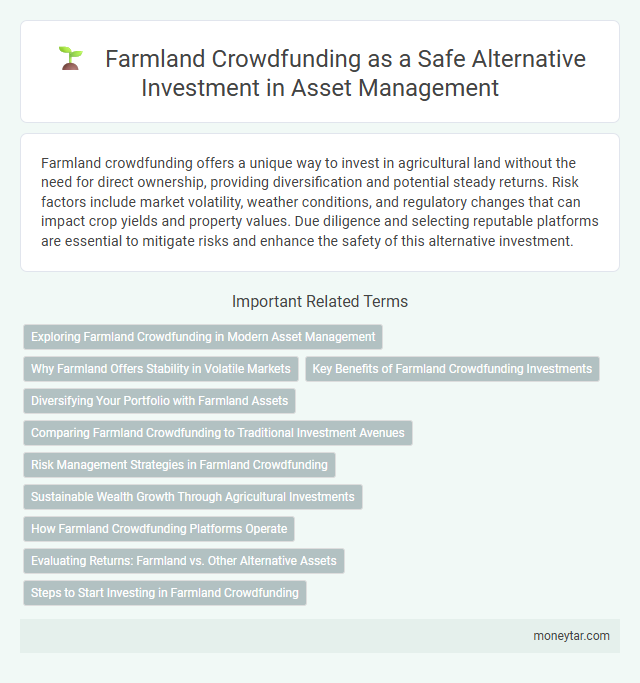 Farmland Crowdfunding as a Safe Alternative Investment in Asset Management

Farmland crowdfunding offers a unique way to invest in agricultural land without the need for direct ownership, providing diversification and potential steady returns. Risk factors include market volatility, weather conditions, and regulatory changes that can impact crop yields and property values. Due diligence and selecting reputable platforms are essential to mitigate risks and enhance the safety of this alternative investment.

Important Related Terms

Exploring Farmland Crowdfunding in Modern Asset Management

Why Farmland Offers Stability in Volatile Markets

Key Benefits of Farmland Crowdfunding Investments

Diversifying Your Portfolio with Farmland Assets

Comparing Farmland Crowdfunding to Traditional Investment Avenues

Risk Management Strategies in Farmland Crowdfunding

Sustainable Wealth Growth Through Agricultural Investments

How Farmland Crowdfunding Platforms Operate

Evaluating Returns: Farmland vs. Other Alternative Assets

Steps to Start Investing in Farmland Crowdfunding

moneytar.com