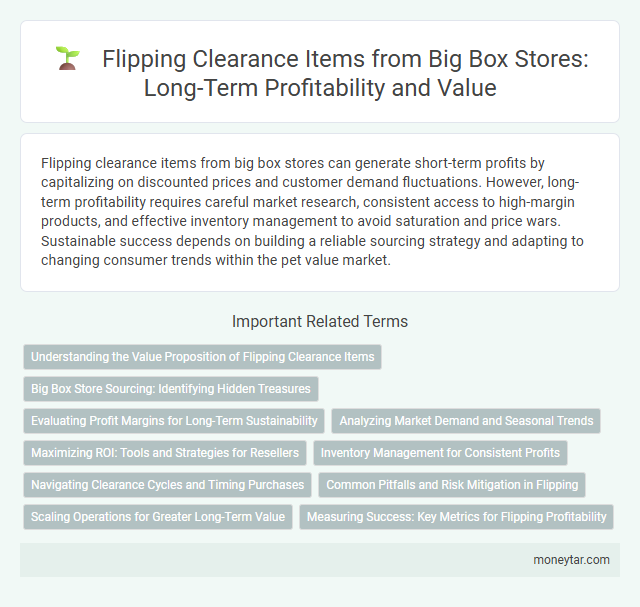 Flipping Clearance Items from Big Box Stores: Long-Term Profitability and Value

Flipping clearance items from big box stores can generate short-term profits by capitalizing on discounted prices and customer demand fluctuations. However, long-term profitability requires careful market research, consistent access to high-margin products, and effective inventory management to avoid saturation and price wars. Sustainable success depends on building a reliable sourcing strategy and adapting to changing consumer trends within the pet value market.

Important Related Terms

Understanding the Value Proposition of Flipping Clearance Items

Big Box Store Sourcing: Identifying Hidden Treasures

Evaluating Profit Margins for Long-Term Sustainability

Analyzing Market Demand and Seasonal Trends

Maximizing ROI: Tools and Strategies for Resellers

Inventory Management for Consistent Profits

Navigating Clearance Cycles and Timing Purchases

Common Pitfalls and Risk Mitigation in Flipping

Scaling Operations for Greater Long-Term Value

Measuring Success: Key Metrics for Flipping Profitability

moneytar.com