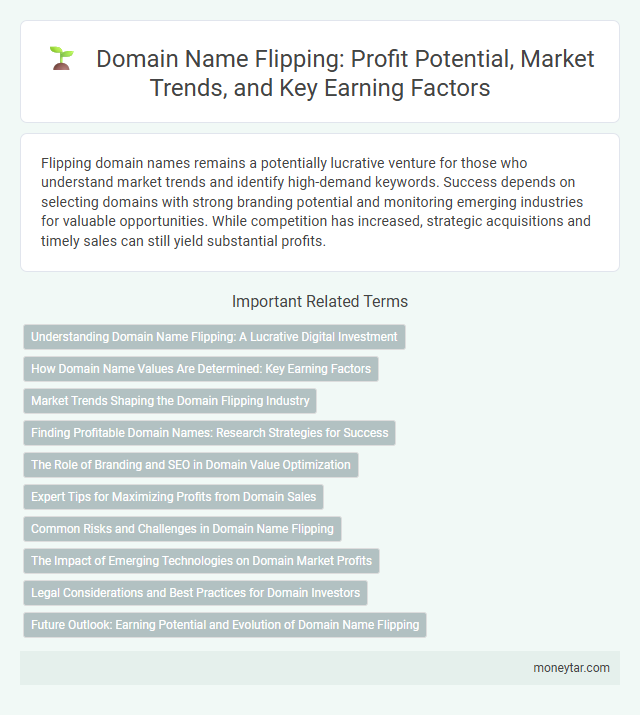 Domain Name Flipping: Profit Potential, Market Trends, and Key Earning Factors

Flipping domain names remains a potentially lucrative venture for those who understand market trends and identify high-demand keywords. Success depends on selecting domains with strong branding potential and monitoring emerging industries for valuable opportunities. While competition has increased, strategic acquisitions and timely sales can still yield substantial profits.

Important Related Terms

Understanding Domain Name Flipping: A Lucrative Digital Investment

How Domain Name Values Are Determined: Key Earning Factors

Market Trends Shaping the Domain Flipping Industry

Finding Profitable Domain Names: Research Strategies for Success

The Role of Branding and SEO in Domain Value Optimization

Expert Tips for Maximizing Profits from Domain Sales

Common Risks and Challenges in Domain Name Flipping

The Impact of Emerging Technologies on Domain Market Profits

Legal Considerations and Best Practices for Domain Investors

Future Outlook: Earning Potential and Evolution of Domain Name Flipping

moneytar.com