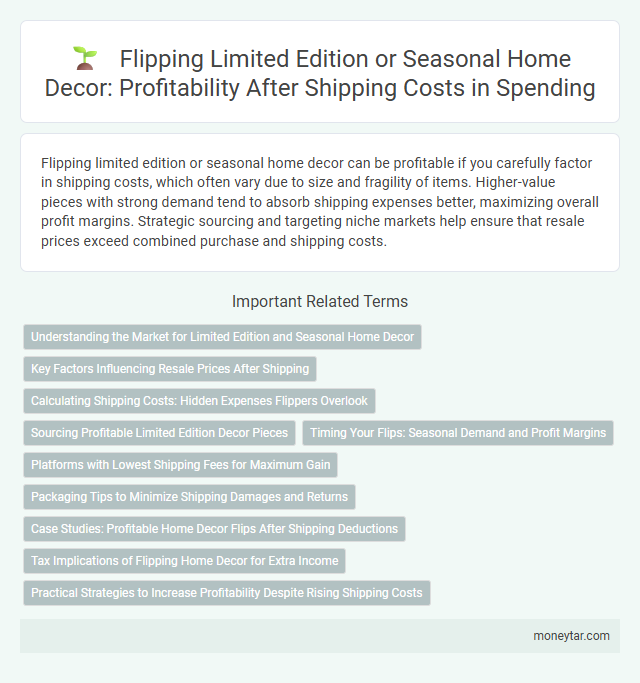 Flipping Limited Edition or Seasonal Home Decor: Profitability After Shipping Costs in Spending

Flipping limited edition or seasonal home decor can be profitable if you carefully factor in shipping costs, which often vary due to size and fragility of items. Higher-value pieces with strong demand tend to absorb shipping expenses better, maximizing overall profit margins. Strategic sourcing and targeting niche markets help ensure that resale prices exceed combined purchase and shipping costs.

Important Related Terms

Understanding the Market for Limited Edition and Seasonal Home Decor

Key Factors Influencing Resale Prices After Shipping

Calculating Shipping Costs: Hidden Expenses Flippers Overlook

Sourcing Profitable Limited Edition Decor Pieces

Timing Your Flips: Seasonal Demand and Profit Margins

Platforms with Lowest Shipping Fees for Maximum Gain

Packaging Tips to Minimize Shipping Damages and Returns

Case Studies: Profitable Home Decor Flips After Shipping Deductions

Tax Implications of Flipping Home Decor for Extra Income

Practical Strategies to Increase Profitability Despite Rising Shipping Costs

moneytar.com