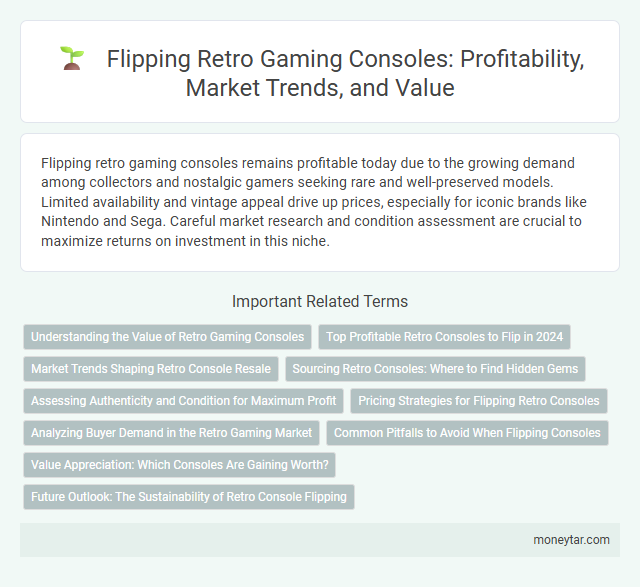 Flipping Retro Gaming Consoles: Profitability, Market Trends, and Value

Flipping retro gaming consoles remains profitable today due to the growing demand among collectors and nostalgic gamers seeking rare and well-preserved models. Limited availability and vintage appeal drive up prices, especially for iconic brands like Nintendo and Sega. Careful market research and condition assessment are crucial to maximize returns on investment in this niche.

Important Related Terms

Understanding the Value of Retro Gaming Consoles
Top Profitable Retro Consoles to Flip in 2024
Market Trends Shaping Retro Console Resale
Sourcing Retro Consoles: Where to Find Hidden Gems
Assessing Authenticity and Condition for Maximum Profit
Pricing Strategies for Flipping Retro Consoles
Analyzing Buyer Demand in the Retro Gaming Market
Common Pitfalls to Avoid When Flipping Consoles
Value Appreciation: Which Consoles Are Gaining Worth?
Future Outlook: The Sustainability of Retro Console Flipping

moneytar.com