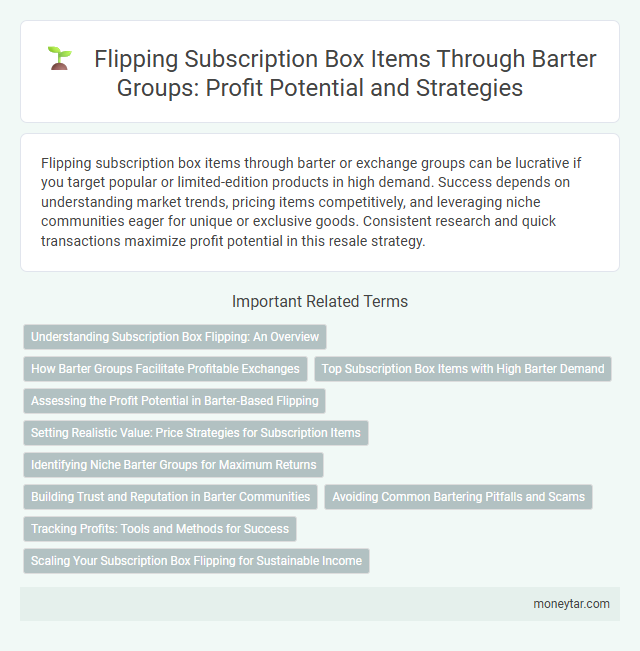 Flipping Subscription Box Items Through Barter Groups: Profit Potential and Strategies

Flipping subscription box items through barter or exchange groups can be lucrative if you target popular or limited-edition products in high demand. Success depends on understanding market trends, pricing items competitively, and leveraging niche communities eager for unique or exclusive goods. Consistent research and quick transactions maximize profit potential in this resale strategy.

Important Related Terms

Understanding Subscription Box Flipping: An Overview

How Barter Groups Facilitate Profitable Exchanges

Top Subscription Box Items with High Barter Demand

Assessing the Profit Potential in Barter-Based Flipping

Setting Realistic Value: Price Strategies for Subscription Items

Identifying Niche Barter Groups for Maximum Returns

Building Trust and Reputation in Barter Communities

Avoiding Common Bartering Pitfalls and Scams

Tracking Profits: Tools and Methods for Success

Scaling Your Subscription Box Flipping for Sustainable Income

moneytar.com