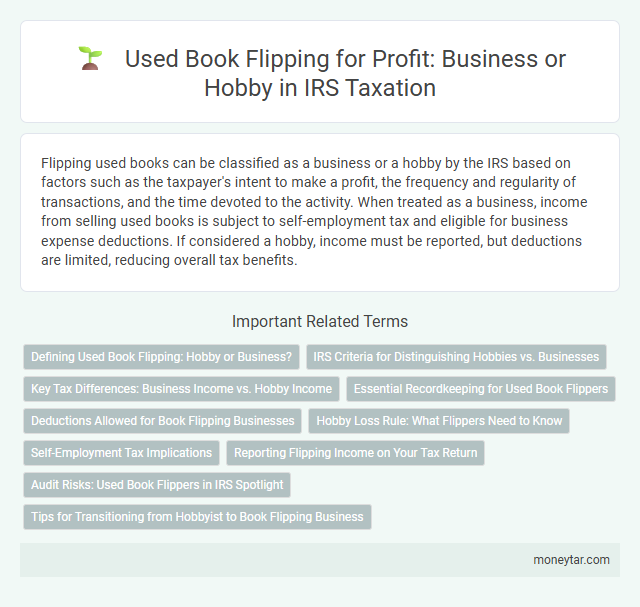 Used Book Flipping for Profit: Business or Hobby in IRS Taxation

Flipping used books can be classified as a business or a hobby by the IRS based on factors such as the taxpayer's intent to make a profit, the frequency and regularity of transactions, and the time devoted to the activity. When treated as a business, income from selling used books is subject to self-employment tax and eligible for business expense deductions. If considered a hobby, income must be reported, but deductions are limited, reducing overall tax benefits.

Important Related Terms

Defining Used Book Flipping: Hobby or Business?

IRS Criteria for Distinguishing Hobbies vs. Businesses

Key Tax Differences: Business Income vs. Hobby Income

Essential Recordkeeping for Used Book Flippers

Deductions Allowed for Book Flipping Businesses

Hobby Loss Rule: What Flippers Need to Know

Self-Employment Tax Implications

Reporting Flipping Income on Your Tax Return

Audit Risks: Used Book Flippers in IRS Spotlight

Tips for Transitioning from Hobbyist to Book Flipping Business

moneytar.com