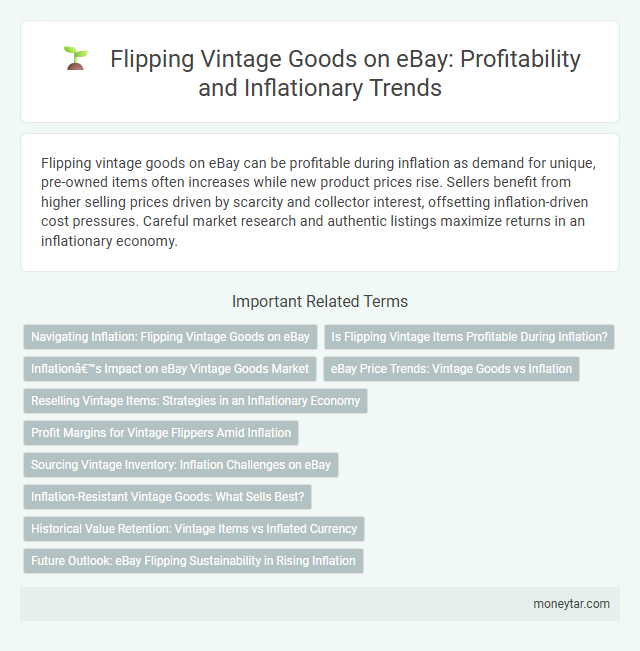 Flipping Vintage Goods on eBay: Profitability and Inflationary Trends

Flipping vintage goods on eBay can be profitable during inflation as demand for unique, pre-owned items often increases while new product prices rise. Sellers benefit from higher selling prices driven by scarcity and collector interest, offsetting inflation-driven cost pressures. Careful market research and authentic listings maximize returns in an inflationary economy.

Important Related Terms

Navigating Inflation: Flipping Vintage Goods on eBay

Is Flipping Vintage Items Profitable During Inflation?

Inflationâ€™s Impact on eBay Vintage Goods Market

eBay Price Trends: Vintage Goods vs Inflation

Reselling Vintage Items: Strategies in an Inflationary Economy

Profit Margins for Vintage Flippers Amid Inflation

Sourcing Vintage Inventory: Inflation Challenges on eBay

Inflation-Resistant Vintage Goods: What Sells Best?

Historical Value Retention: Vintage Items vs Inflated Currency

Future Outlook: eBay Flipping Sustainability in Rising Inflation

moneytar.com