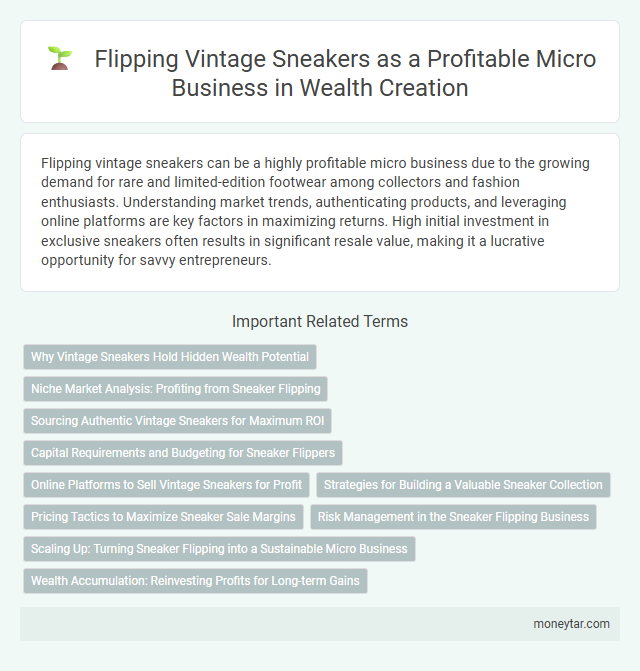 Flipping Vintage Sneakers as a Profitable Micro Business in Wealth Creation

Flipping vintage sneakers can be a highly profitable micro business due to the growing demand for rare and limited-edition footwear among collectors and fashion enthusiasts. Understanding market trends, authenticating products, and leveraging online platforms are key factors in maximizing returns. High initial investment in exclusive sneakers often results in significant resale value, making it a lucrative opportunity for savvy entrepreneurs.

Important Related Terms

Why Vintage Sneakers Hold Hidden Wealth Potential

Niche Market Analysis: Profiting from Sneaker Flipping

Sourcing Authentic Vintage Sneakers for Maximum ROI

Capital Requirements and Budgeting for Sneaker Flippers

Online Platforms to Sell Vintage Sneakers for Profit

Strategies for Building a Valuable Sneaker Collection

Pricing Tactics to Maximize Sneaker Sale Margins

Risk Management in the Sneaker Flipping Business

Scaling Up: Turning Sneaker Flipping into a Sustainable Micro Business

Wealth Accumulation: Reinvesting Profits for Long-term Gains

moneytar.com