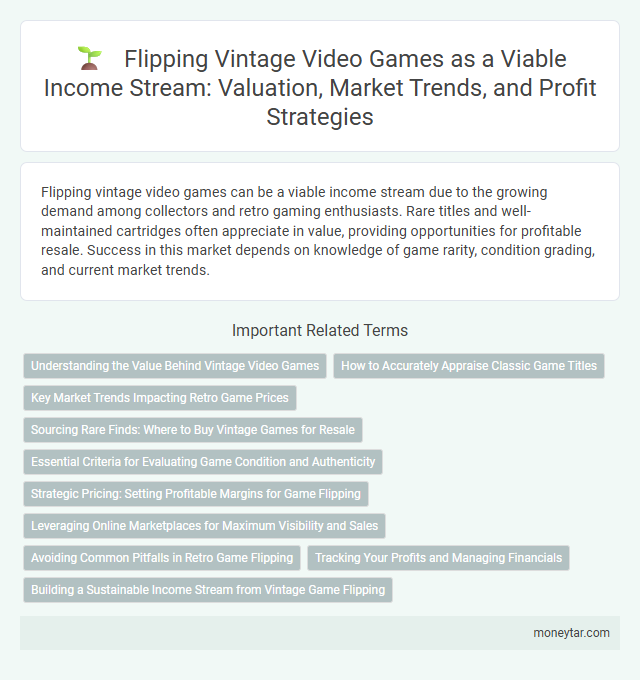 Flipping Vintage Video Games as a Viable Income Stream: Valuation, Market Trends, and Profit Strategies

Flipping vintage video games can be a viable income stream due to the growing demand among collectors and retro gaming enthusiasts. Rare titles and well-maintained cartridges often appreciate in value, providing opportunities for profitable resale. Success in this market depends on knowledge of game rarity, condition grading, and current market trends.

Important Related Terms

Understanding the Value Behind Vintage Video Games

How to Accurately Appraise Classic Game Titles

Key Market Trends Impacting Retro Game Prices

Sourcing Rare Finds: Where to Buy Vintage Games for Resale

Essential Criteria for Evaluating Game Condition and Authenticity

Strategic Pricing: Setting Profitable Margins for Game Flipping

Leveraging Online Marketplaces for Maximum Visibility and Sales

Avoiding Common Pitfalls in Retro Game Flipping

Tracking Your Profits and Managing Financials

Building a Sustainable Income Stream from Vintage Game Flipping

moneytar.com