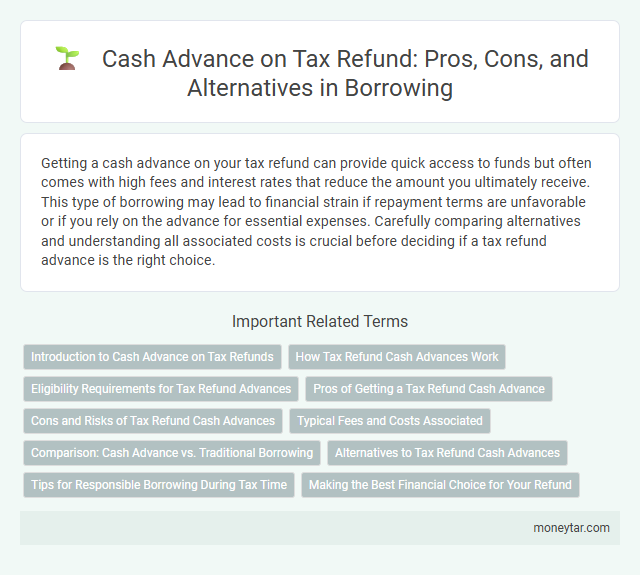 Cash Advance on Tax Refund: Pros, Cons, and Alternatives in Borrowing

Getting a cash advance on your tax refund can provide quick access to funds but often comes with high fees and interest rates that reduce the amount you ultimately receive. This type of borrowing may lead to financial strain if repayment terms are unfavorable or if you rely on the advance for essential expenses. Carefully comparing alternatives and understanding all associated costs is crucial before deciding if a tax refund advance is the right choice.

Important Related Terms

Introduction to Cash Advance on Tax Refunds

How Tax Refund Cash Advances Work

Eligibility Requirements for Tax Refund Advances

Pros of Getting a Tax Refund Cash Advance

Cons and Risks of Tax Refund Cash Advances

Typical Fees and Costs Associated

Comparison: Cash Advance vs. Traditional Borrowing

Alternatives to Tax Refund Cash Advances

Tips for Responsible Borrowing During Tax Time

Making the Best Financial Choice for Your Refund

moneytar.com