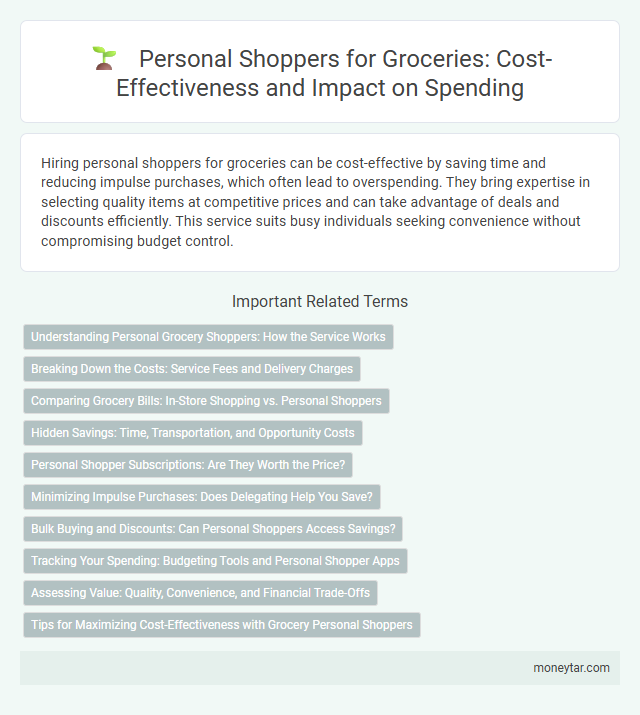 Personal Shoppers for Groceries: Cost-Effectiveness and Impact on Spending

Hiring personal shoppers for groceries can be cost-effective by saving time and reducing impulse purchases, which often lead to overspending. They bring expertise in selecting quality items at competitive prices and can take advantage of deals and discounts efficiently. This service suits busy individuals seeking convenience without compromising budget control.

Important Related Terms

Understanding Personal Grocery Shoppers: How the Service Works

Breaking Down the Costs: Service Fees and Delivery Charges

Comparing Grocery Bills: In-Store Shopping vs. Personal Shoppers

Hidden Savings: Time, Transportation, and Opportunity Costs

Personal Shopper Subscriptions: Are They Worth the Price?

Minimizing Impulse Purchases: Does Delegating Help You Save?

Bulk Buying and Discounts: Can Personal Shoppers Access Savings?

Tracking Your Spending: Budgeting Tools and Personal Shopper Apps

Assessing Value: Quality, Convenience, and Financial Trade-Offs

Tips for Maximizing Cost-Effectiveness with Grocery Personal Shoppers

moneytar.com