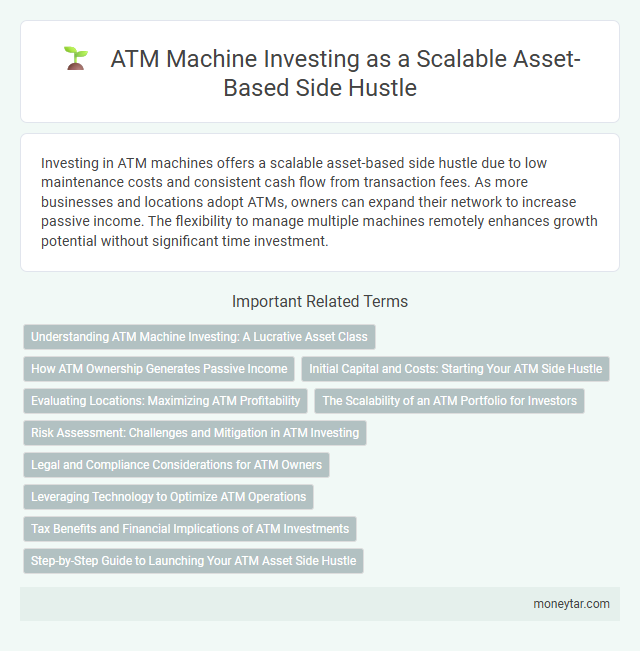 ATM Machine Investing as a Scalable Asset-Based Side Hustle

Investing in ATM machines offers a scalable asset-based side hustle due to low maintenance costs and consistent cash flow from transaction fees. As more businesses and locations adopt ATMs, owners can expand their network to increase passive income. The flexibility to manage multiple machines remotely enhances growth potential without significant time investment.

Important Related Terms

Understanding ATM Machine Investing: A Lucrative Asset Class

How ATM Ownership Generates Passive Income

Initial Capital and Costs: Starting Your ATM Side Hustle

Evaluating Locations: Maximizing ATM Profitability

The Scalability of an ATM Portfolio for Investors

Risk Assessment: Challenges and Mitigation in ATM Investing

Legal and Compliance Considerations for ATM Owners

Leveraging Technology to Optimize ATM Operations

Tax Benefits and Financial Implications of ATM Investments

Step-by-Step Guide to Launching Your ATM Asset Side Hustle

moneytar.com