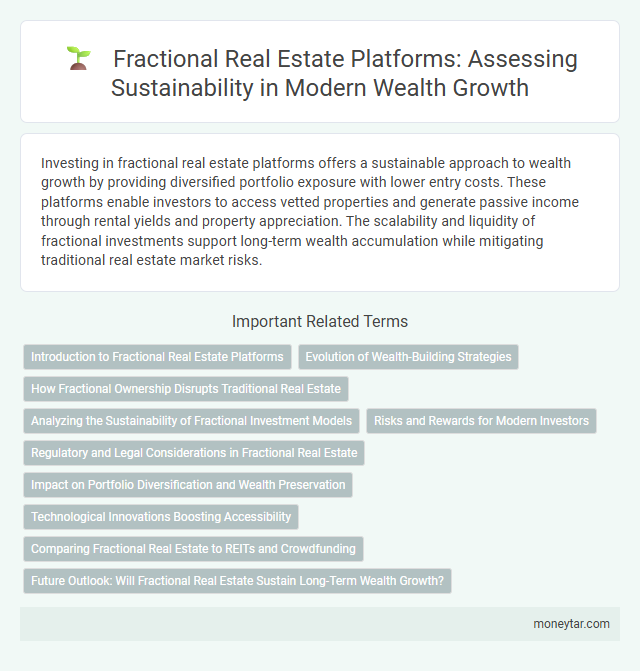 Fractional Real Estate Platforms: Assessing Sustainability in Modern Wealth Growth

Investing in fractional real estate platforms offers a sustainable approach to wealth growth by providing diversified portfolio exposure with lower entry costs. These platforms enable investors to access vetted properties and generate passive income through rental yields and property appreciation. The scalability and liquidity of fractional investments support long-term wealth accumulation while mitigating traditional real estate market risks.

Important Related Terms

Introduction to Fractional Real Estate Platforms

Evolution of Wealth-Building Strategies

How Fractional Ownership Disrupts Traditional Real Estate

Analyzing the Sustainability of Fractional Investment Models

Risks and Rewards for Modern Investors

Regulatory and Legal Considerations in Fractional Real Estate

Impact on Portfolio Diversification and Wealth Preservation

Technological Innovations Boosting Accessibility

Comparing Fractional Real Estate to REITs and Crowdfunding

Future Outlook: Will Fractional Real Estate Sustain Long-Term Wealth Growth?

moneytar.com