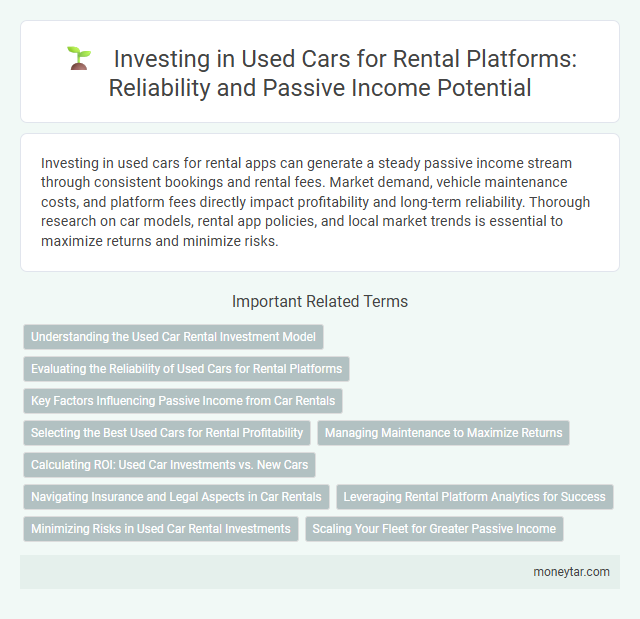 Investing in Used Cars for Rental Platforms: Reliability and Passive Income Potential

Investing in used cars for rental apps can generate a steady passive income stream through consistent bookings and rental fees. Market demand, vehicle maintenance costs, and platform fees directly impact profitability and long-term reliability. Thorough research on car models, rental app policies, and local market trends is essential to maximize returns and minimize risks.

Important Related Terms

Understanding the Used Car Rental Investment Model

Evaluating the Reliability of Used Cars for Rental Platforms

Key Factors Influencing Passive Income from Car Rentals

Selecting the Best Used Cars for Rental Profitability

Managing Maintenance to Maximize Returns

Calculating ROI: Used Car Investments vs. New Cars

Navigating Insurance and Legal Aspects in Car Rentals

Leveraging Rental Platform Analytics for Success

Minimizing Risks in Used Car Rental Investments

Scaling Your Fleet for Greater Passive Income

moneytar.com