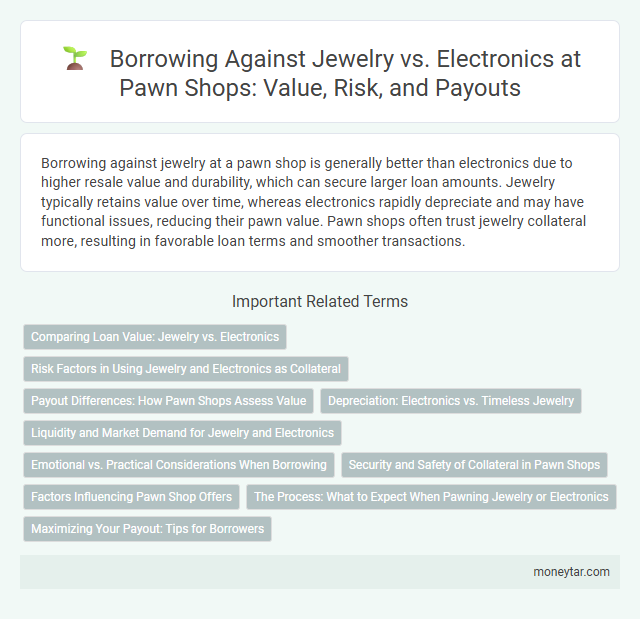 Borrowing Against Jewelry vs. Electronics at Pawn Shops: Value, Risk, and Payouts

Borrowing against jewelry at a pawn shop is generally better than electronics due to higher resale value and durability, which can secure larger loan amounts. Jewelry typically retains value over time, whereas electronics rapidly depreciate and may have functional issues, reducing their pawn value. Pawn shops often trust jewelry collateral more, resulting in favorable loan terms and smoother transactions.

Important Related Terms

Comparing Loan Value: Jewelry vs. Electronics

Risk Factors in Using Jewelry and Electronics as Collateral

Payout Differences: How Pawn Shops Assess Value

Depreciation: Electronics vs. Timeless Jewelry

Liquidity and Market Demand for Jewelry and Electronics

Emotional vs. Practical Considerations When Borrowing

Security and Safety of Collateral in Pawn Shops

Factors Influencing Pawn Shop Offers

The Process: What to Expect When Pawning Jewelry or Electronics

Maximizing Your Payout: Tips for Borrowers

moneytar.com