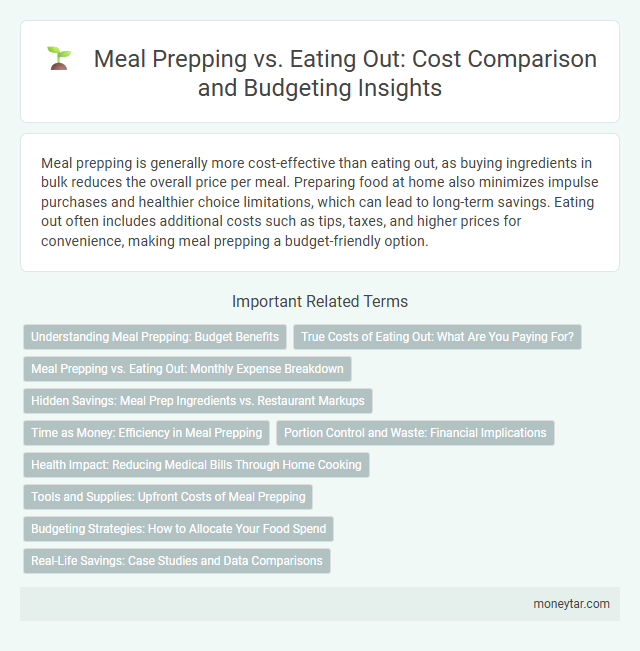 Meal Prepping vs. Eating Out: Cost Comparison and Budgeting Insights

Meal prepping is generally more cost-effective than eating out, as buying ingredients in bulk reduces the overall price per meal. Preparing food at home also minimizes impulse purchases and healthier choice limitations, which can lead to long-term savings. Eating out often includes additional costs such as tips, taxes, and higher prices for convenience, making meal prepping a budget-friendly option.

Important Related Terms

Understanding Meal Prepping: Budget Benefits

True Costs of Eating Out: What Are You Paying For?

Meal Prepping vs. Eating Out: Monthly Expense Breakdown

Hidden Savings: Meal Prep Ingredients vs. Restaurant Markups

Time as Money: Efficiency in Meal Prepping

Portion Control and Waste: Financial Implications

Health Impact: Reducing Medical Bills Through Home Cooking

Tools and Supplies: Upfront Costs of Meal Prepping

Budgeting Strategies: How to Allocate Your Food Spend

Real-Life Savings: Case Studies and Data Comparisons

moneytar.com