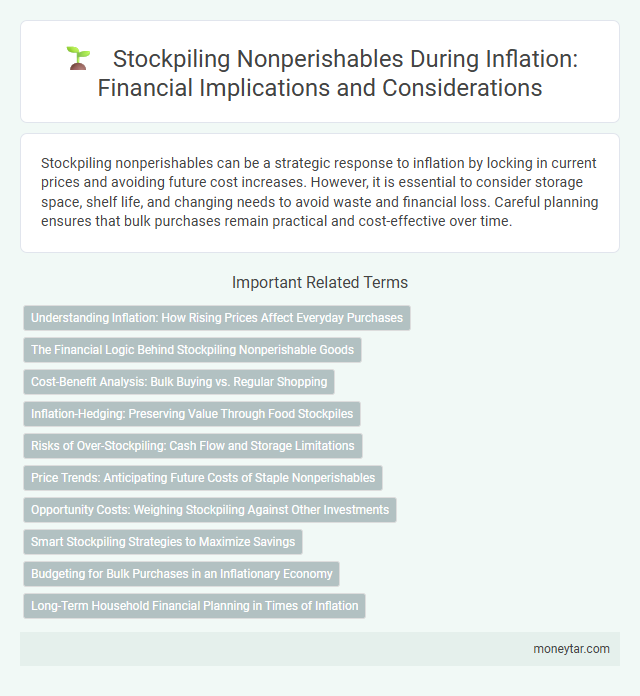 Stockpiling Nonperishables During Inflation: Financial Implications and Considerations

Stockpiling nonperishables can be a strategic response to inflation by locking in current prices and avoiding future cost increases. However, it is essential to consider storage space, shelf life, and changing needs to avoid waste and financial loss. Careful planning ensures that bulk purchases remain practical and cost-effective over time.

Important Related Terms

Understanding Inflation: How Rising Prices Affect Everyday Purchases

The Financial Logic Behind Stockpiling Nonperishable Goods

Cost-Benefit Analysis: Bulk Buying vs. Regular Shopping

Inflation-Hedging: Preserving Value Through Food Stockpiles

Risks of Over-Stockpiling: Cash Flow and Storage Limitations

Price Trends: Anticipating Future Costs of Staple Nonperishables

Opportunity Costs: Weighing Stockpiling Against Other Investments

Smart Stockpiling Strategies to Maximize Savings

Budgeting for Bulk Purchases in an Inflationary Economy

Long-Term Household Financial Planning in Times of Inflation

moneytar.com