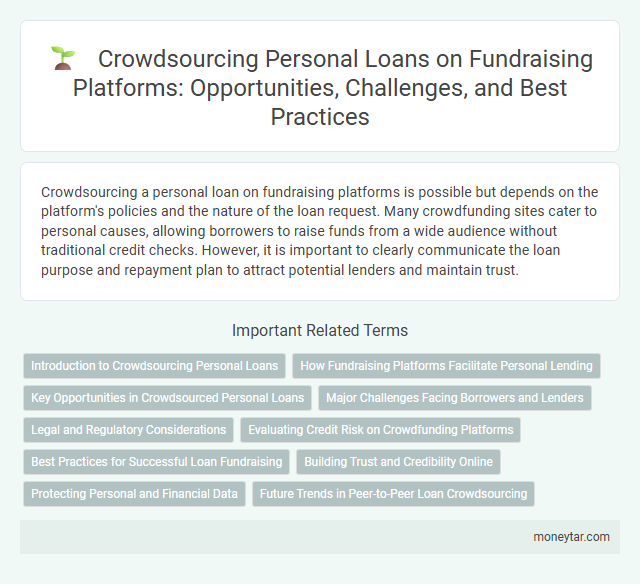 Crowdsourcing Personal Loans on Fundraising Platforms: Opportunities, Challenges, and Best Practices

Crowdsourcing a personal loan on fundraising platforms is possible but depends on the platform's policies and the nature of the loan request. Many crowdfunding sites cater to personal causes, allowing borrowers to raise funds from a wide audience without traditional credit checks. However, it is important to clearly communicate the loan purpose and repayment plan to attract potential lenders and maintain trust.

Important Related Terms

Introduction to Crowdsourcing Personal Loans
How Fundraising Platforms Facilitate Personal Lending
Key Opportunities in Crowdsourced Personal Loans
Major Challenges Facing Borrowers and Lenders
Legal and Regulatory Considerations
Evaluating Credit Risk on Crowdfunding Platforms
Best Practices for Successful Loan Fundraising
Building Trust and Credibility Online
Protecting Personal and Financial Data
Future Trends in Peer-to-Peer Loan Crowdsourcing

moneytar.com