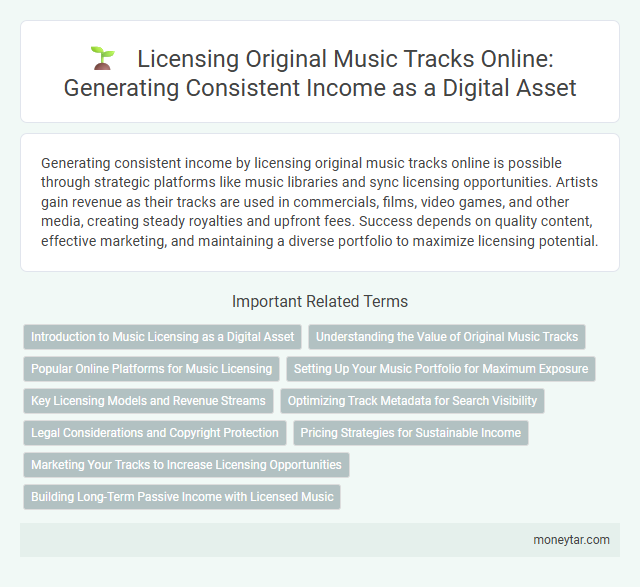 Licensing Original Music Tracks Online: Generating Consistent Income as a Digital Asset

Generating consistent income by licensing original music tracks online is possible through strategic platforms like music libraries and sync licensing opportunities. Artists gain revenue as their tracks are used in commercials, films, video games, and other media, creating steady royalties and upfront fees. Success depends on quality content, effective marketing, and maintaining a diverse portfolio to maximize licensing potential.

Important Related Terms

Introduction to Music Licensing as a Digital Asset

Understanding the Value of Original Music Tracks

Popular Online Platforms for Music Licensing

Setting Up Your Music Portfolio for Maximum Exposure

Key Licensing Models and Revenue Streams

Optimizing Track Metadata for Search Visibility

Legal Considerations and Copyright Protection

Pricing Strategies for Sustainable Income

Marketing Your Tracks to Increase Licensing Opportunities

Building Long-Term Passive Income with Licensed Music

moneytar.com