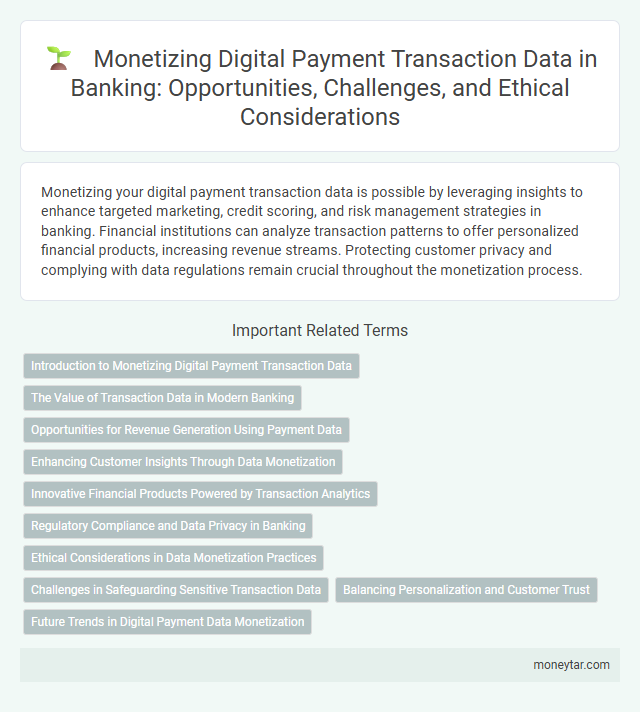 Monetizing Digital Payment Transaction Data in Banking: Opportunities, Challenges, and Ethical Considerations

Monetizing your digital payment transaction data is possible by leveraging insights to enhance targeted marketing, credit scoring, and risk management strategies in banking. Financial institutions can analyze transaction patterns to offer personalized financial products, increasing revenue streams. Protecting customer privacy and complying with data regulations remain crucial throughout the monetization process.

Important Related Terms

Introduction to Monetizing Digital Payment Transaction Data

The Value of Transaction Data in Modern Banking

Opportunities for Revenue Generation Using Payment Data

Enhancing Customer Insights Through Data Monetization

Innovative Financial Products Powered by Transaction Analytics

Regulatory Compliance and Data Privacy in Banking

Ethical Considerations in Data Monetization Practices

Challenges in Safeguarding Sensitive Transaction Data

Balancing Personalization and Customer Trust

Future Trends in Digital Payment Data Monetization

moneytar.com