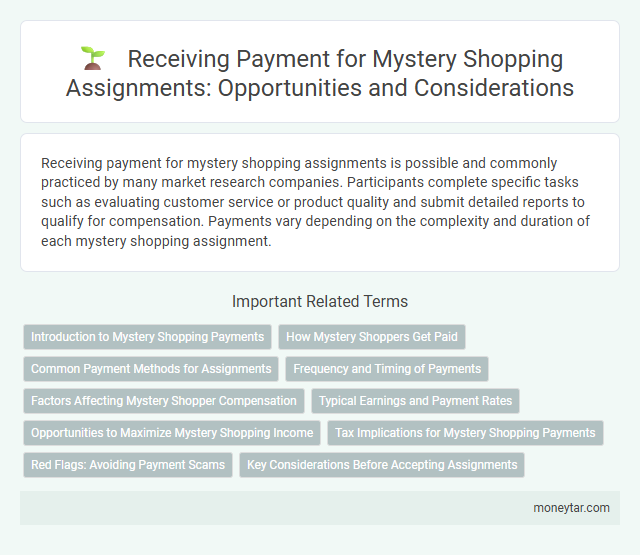 Receiving Payment for Mystery Shopping Assignments: Opportunities and Considerations

Receiving payment for mystery shopping assignments is possible and commonly practiced by many market research companies. Participants complete specific tasks such as evaluating customer service or product quality and submit detailed reports to qualify for compensation. Payments vary depending on the complexity and duration of each mystery shopping assignment.

Important Related Terms

Introduction to Mystery Shopping Payments
How Mystery Shoppers Get Paid
Common Payment Methods for Assignments
Frequency and Timing of Payments
Factors Affecting Mystery Shopper Compensation
Typical Earnings and Payment Rates
Opportunities to Maximize Mystery Shopping Income
Tax Implications for Mystery Shopping Payments
Red Flags: Avoiding Payment Scams
Key Considerations Before Accepting Assignments

moneytar.com