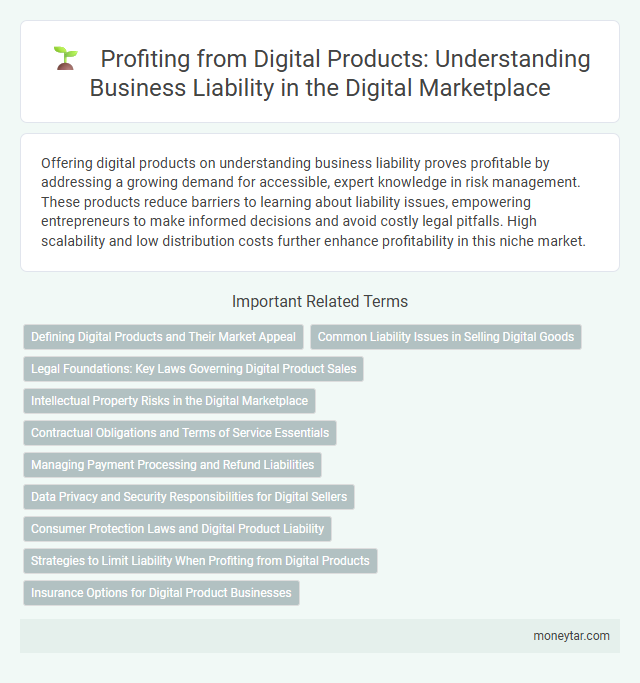 Profiting from Digital Products: Understanding Business Liability in the Digital Marketplace

Offering digital products on understanding business liability proves profitable by addressing a growing demand for accessible, expert knowledge in risk management. These products reduce barriers to learning about liability issues, empowering entrepreneurs to make informed decisions and avoid costly legal pitfalls. High scalability and low distribution costs further enhance profitability in this niche market.

Important Related Terms

Defining Digital Products and Their Market Appeal

Common Liability Issues in Selling Digital Goods

Legal Foundations: Key Laws Governing Digital Product Sales

Intellectual Property Risks in the Digital Marketplace

Contractual Obligations and Terms of Service Essentials

Managing Payment Processing and Refund Liabilities

Data Privacy and Security Responsibilities for Digital Sellers

Consumer Protection Laws and Digital Product Liability

Strategies to Limit Liability When Profiting from Digital Products

Insurance Options for Digital Product Businesses

moneytar.com