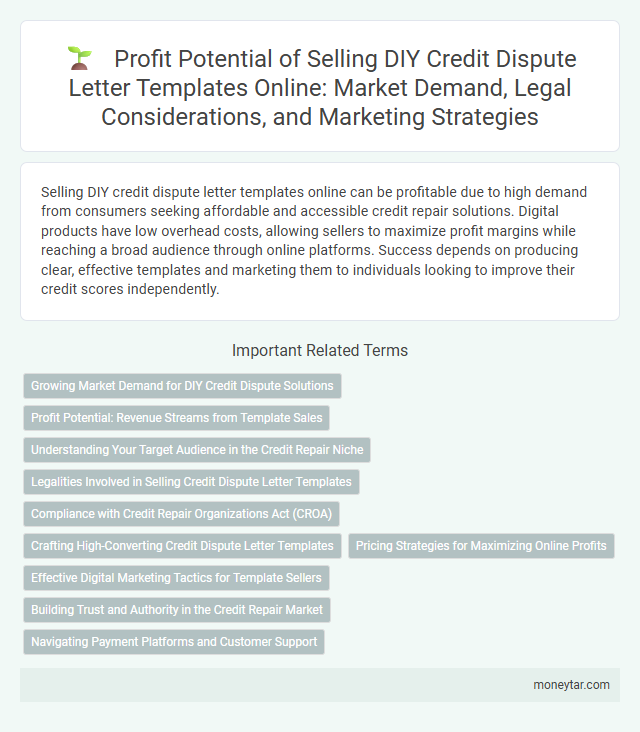 Profit Potential of Selling DIY Credit Dispute Letter Templates Online: Market Demand, Legal Considerations, and Marketing Strategies

Selling DIY credit dispute letter templates online can be profitable due to high demand from consumers seeking affordable and accessible credit repair solutions. Digital products have low overhead costs, allowing sellers to maximize profit margins while reaching a broad audience through online platforms. Success depends on producing clear, effective templates and marketing them to individuals looking to improve their credit scores independently.

Important Related Terms

Growing Market Demand for DIY Credit Dispute Solutions

Profit Potential: Revenue Streams from Template Sales

Understanding Your Target Audience in the Credit Repair Niche

Legalities Involved in Selling Credit Dispute Letter Templates

Compliance with Credit Repair Organizations Act (CROA)

Crafting High-Converting Credit Dispute Letter Templates

Pricing Strategies for Maximizing Online Profits

Effective Digital Marketing Tactics for Template Sellers

Building Trust and Authority in the Credit Repair Market

Navigating Payment Platforms and Customer Support

moneytar.com