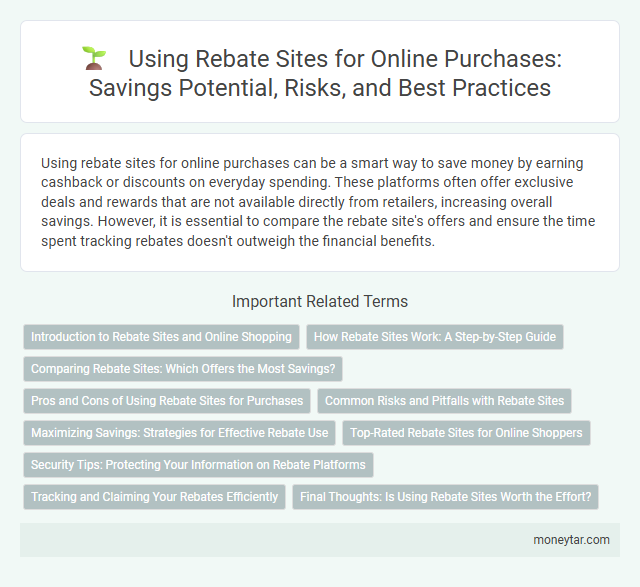 Using Rebate Sites for Online Purchases: Savings Potential, Risks, and Best Practices

Using rebate sites for online purchases can be a smart way to save money by earning cashback or discounts on everyday spending. These platforms often offer exclusive deals and rewards that are not available directly from retailers, increasing overall savings. However, it is essential to compare the rebate site's offers and ensure the time spent tracking rebates doesn't outweigh the financial benefits.

Important Related Terms

Introduction to Rebate Sites and Online Shopping

How Rebate Sites Work: A Step-by-Step Guide

Comparing Rebate Sites: Which Offers the Most Savings?

Pros and Cons of Using Rebate Sites for Purchases

Common Risks and Pitfalls with Rebate Sites

Maximizing Savings: Strategies for Effective Rebate Use

Top-Rated Rebate Sites for Online Shoppers

Security Tips: Protecting Your Information on Rebate Platforms

Tracking and Claiming Your Rebates Efficiently

Final Thoughts: Is Using Rebate Sites Worth the Effort?

moneytar.com